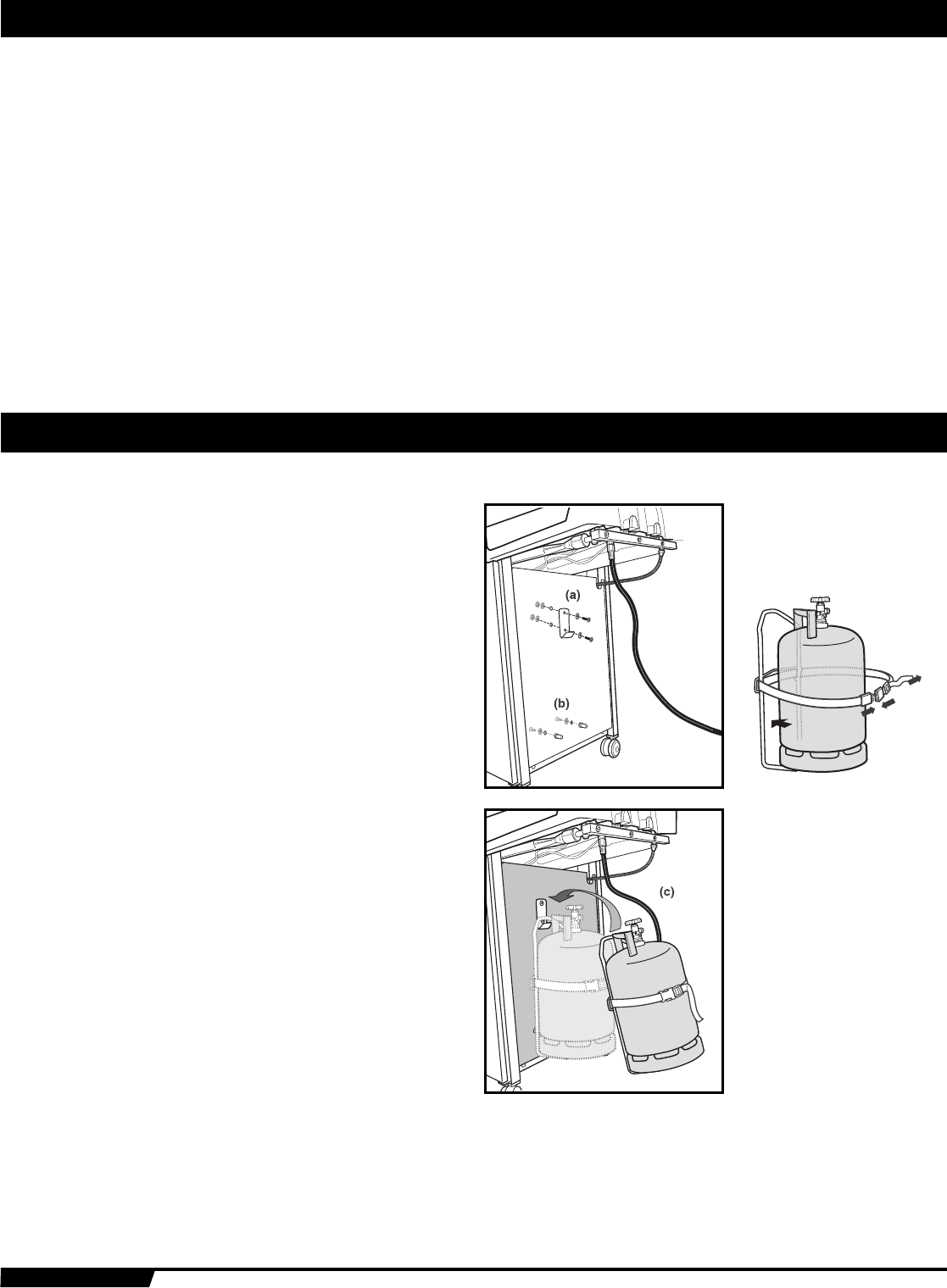 (a)

(b)

(c)