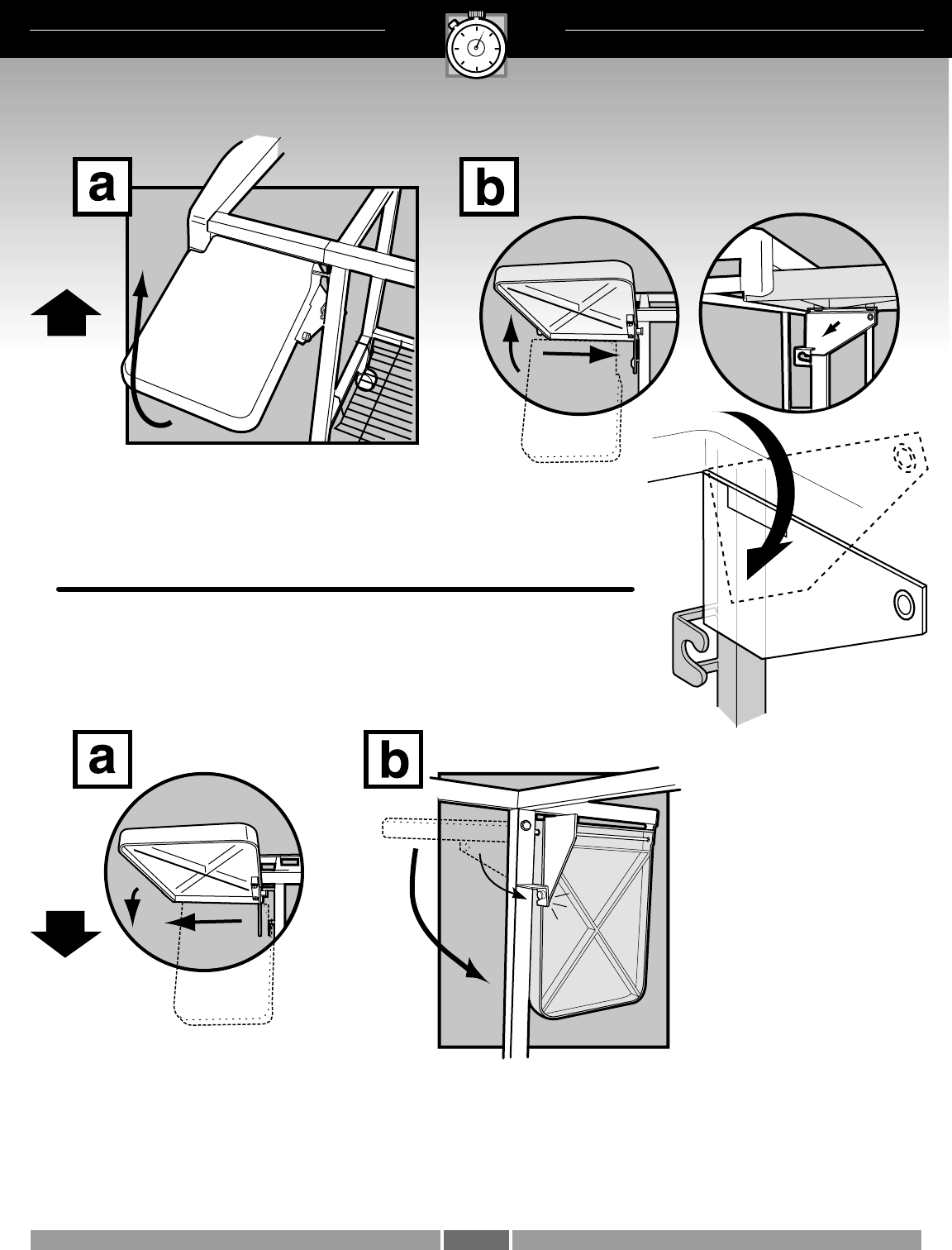 a

b

a

b