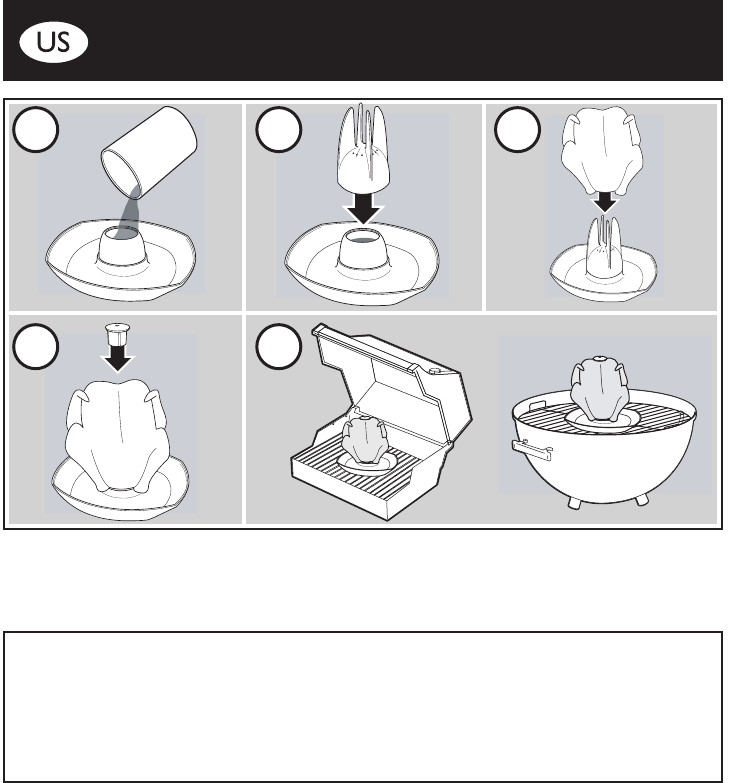 US