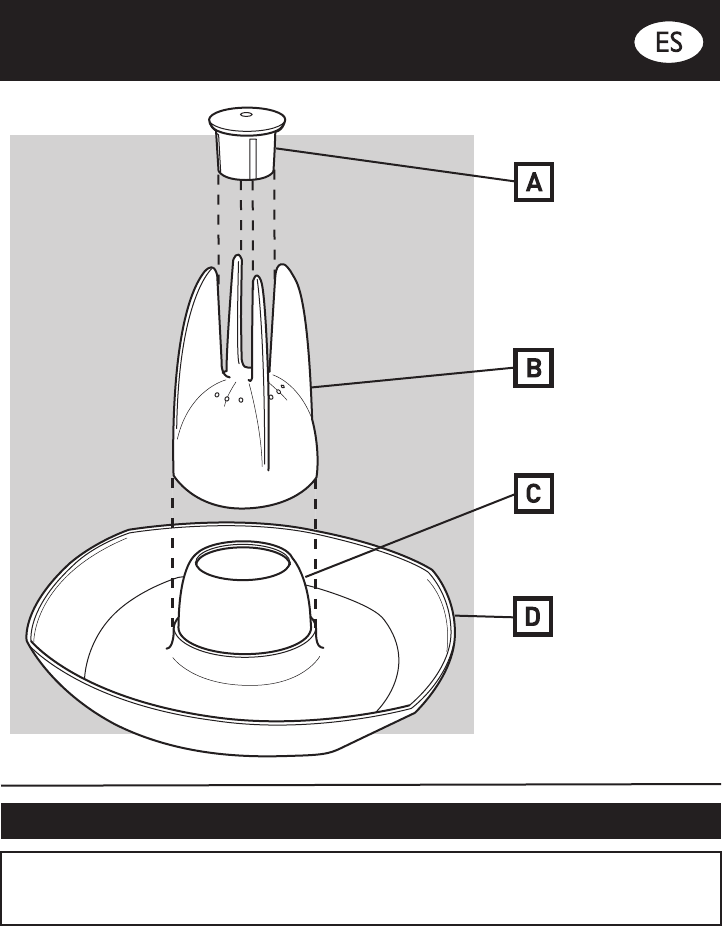 ES

A

B

C

D