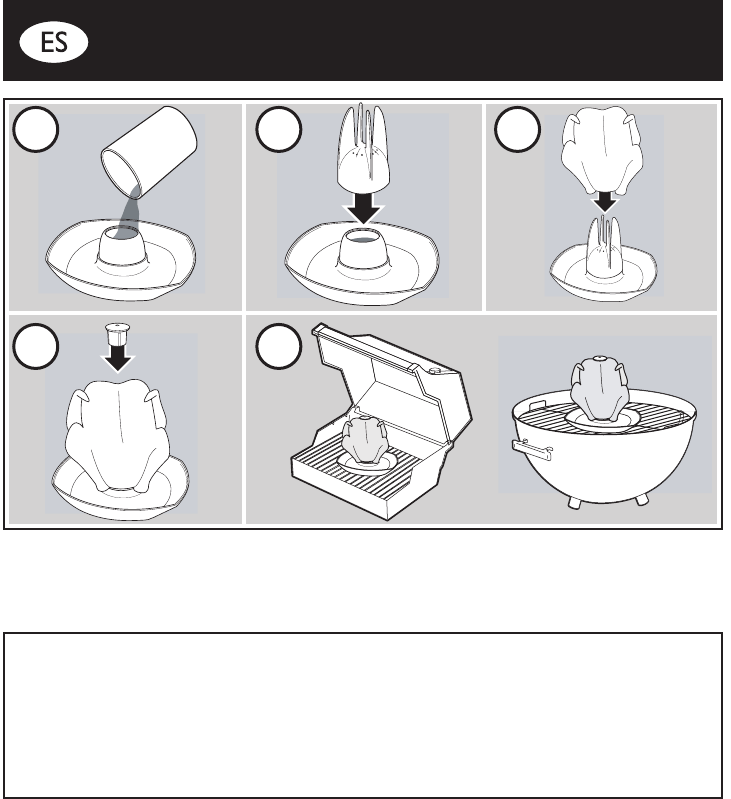 ES