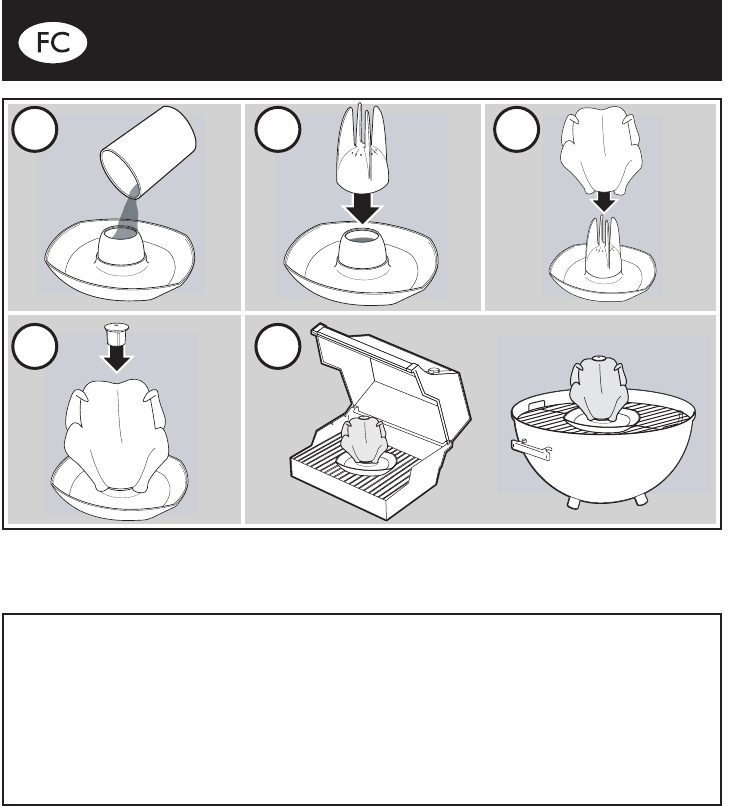 FC