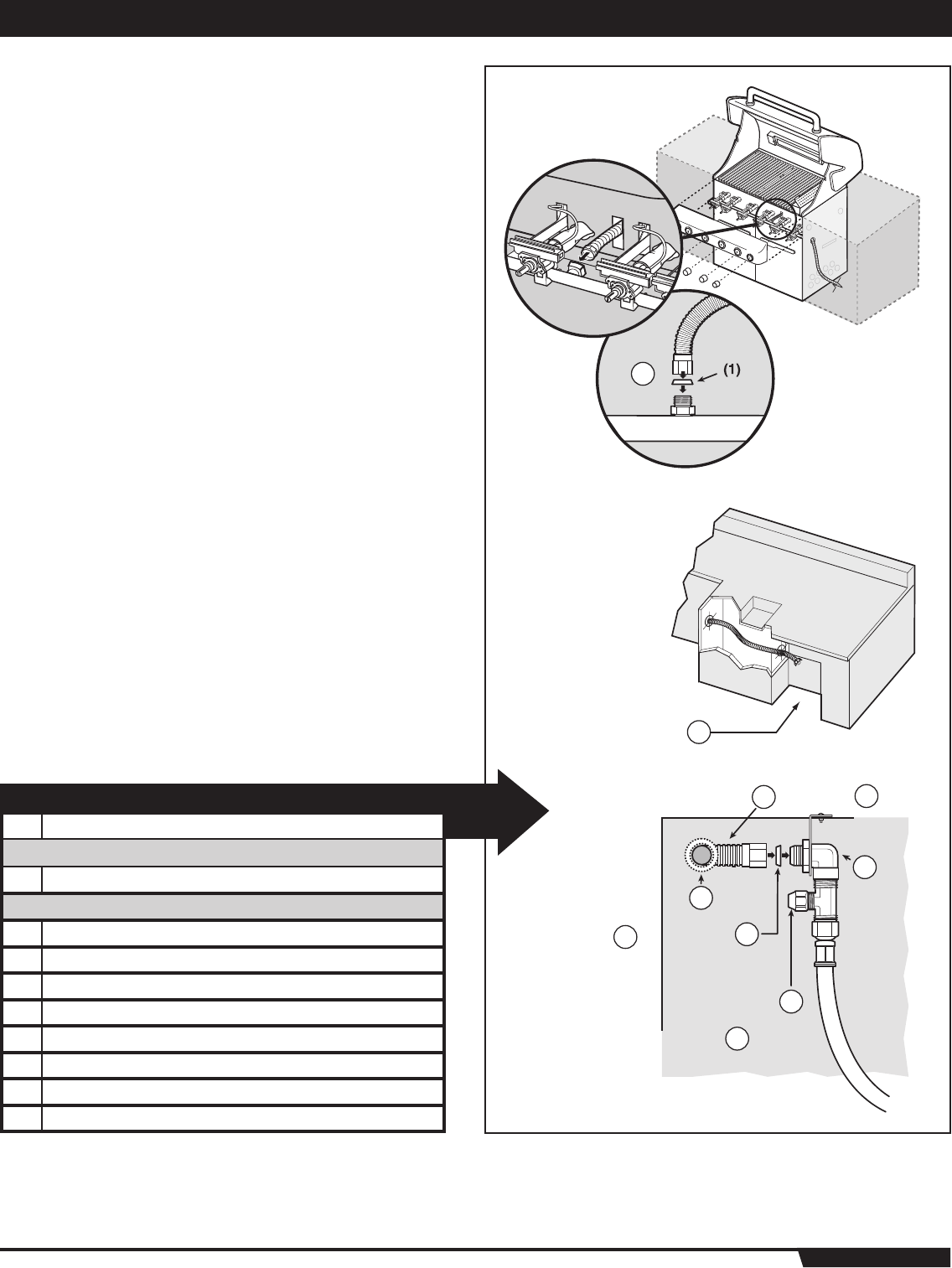 (1)