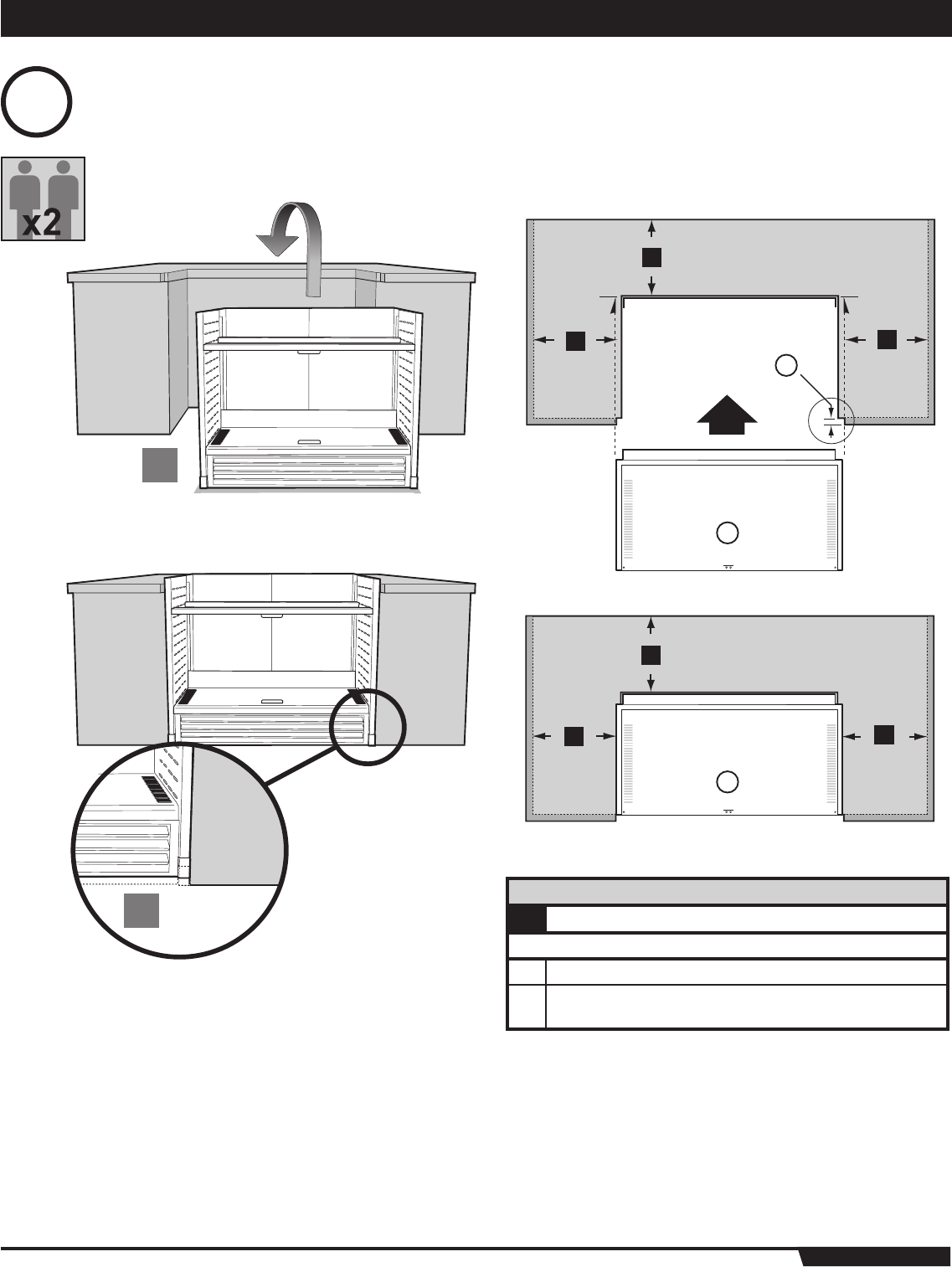 x2