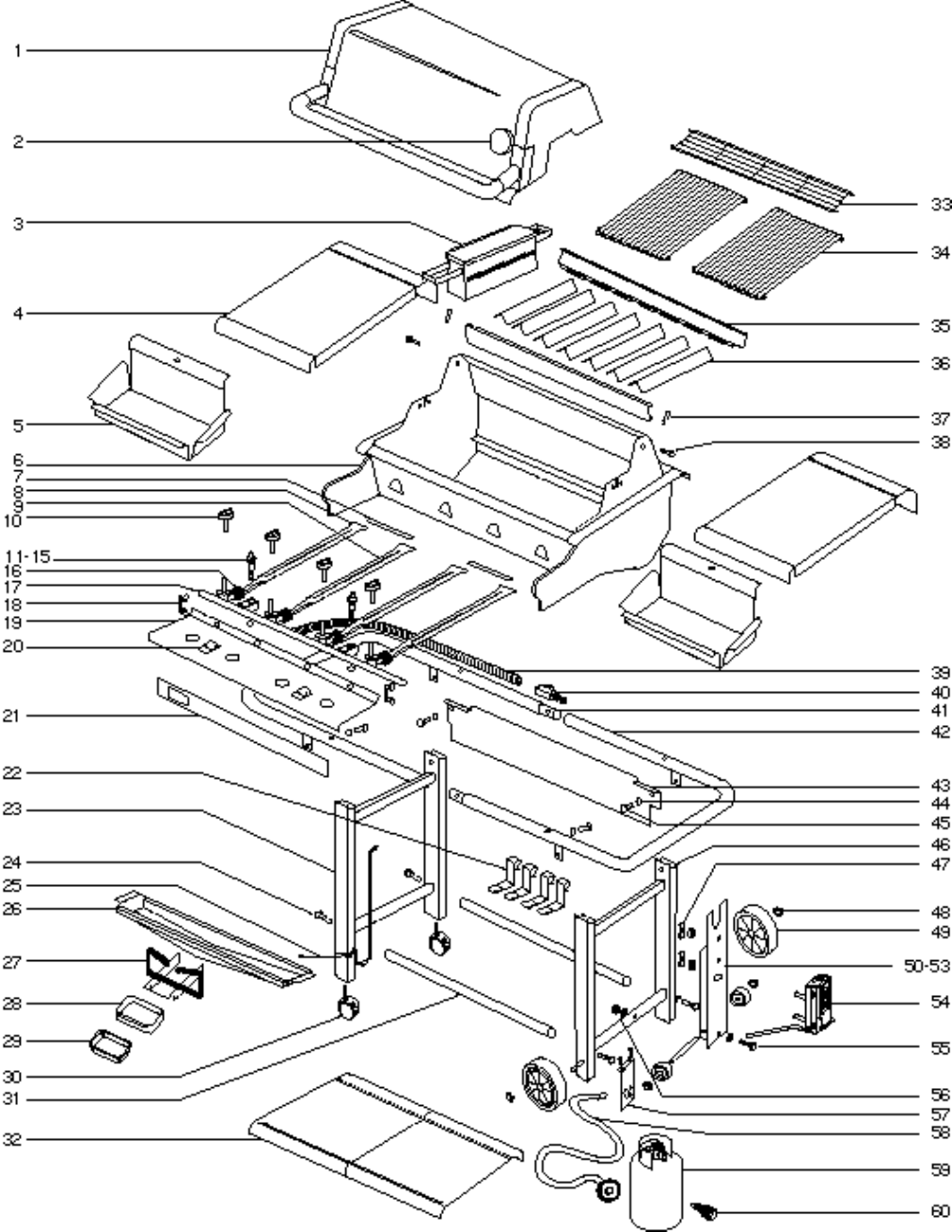 1
2
3
4
5
6
7
8
9
10
11-15
16
17
18
19
20
21
22
23
24
25
26
27
28
29
30
31
32
33
34
35
36
37
38
39
40
41
42
43
44
45
46
47
48
49
50-53
54
55
56
57
58
59
60