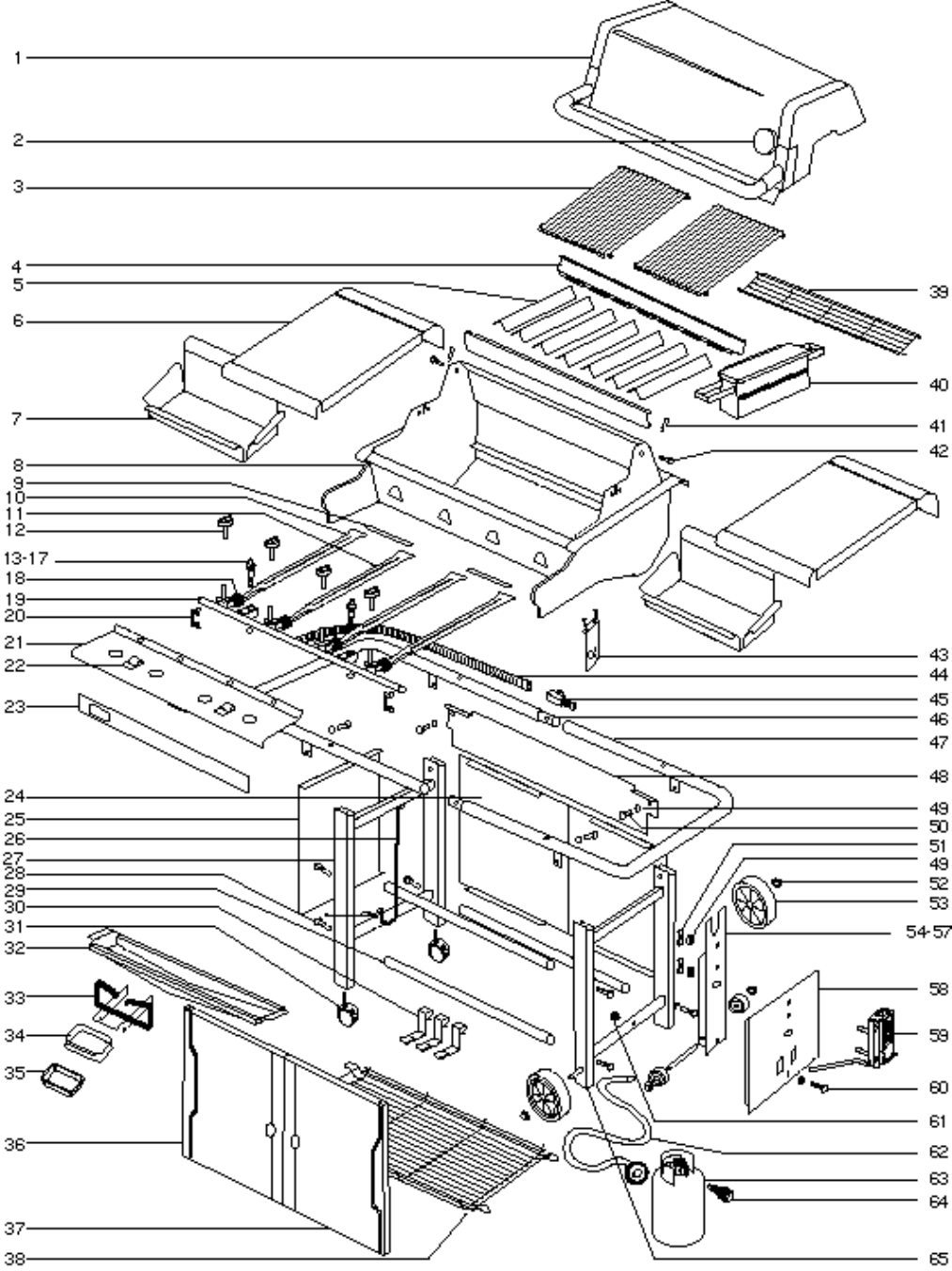 1
2
3
4
5
6
7
8
9
10
11
12
13-17
18
19
20
21
22
23
24
25
26
27
28
29
30
31
32
33
34
35
36
37
38
39
40
41
42
43
44
45
46
47
48
49
50
51
49
52
53
54-57
58
59
60
61
62
63
64
65