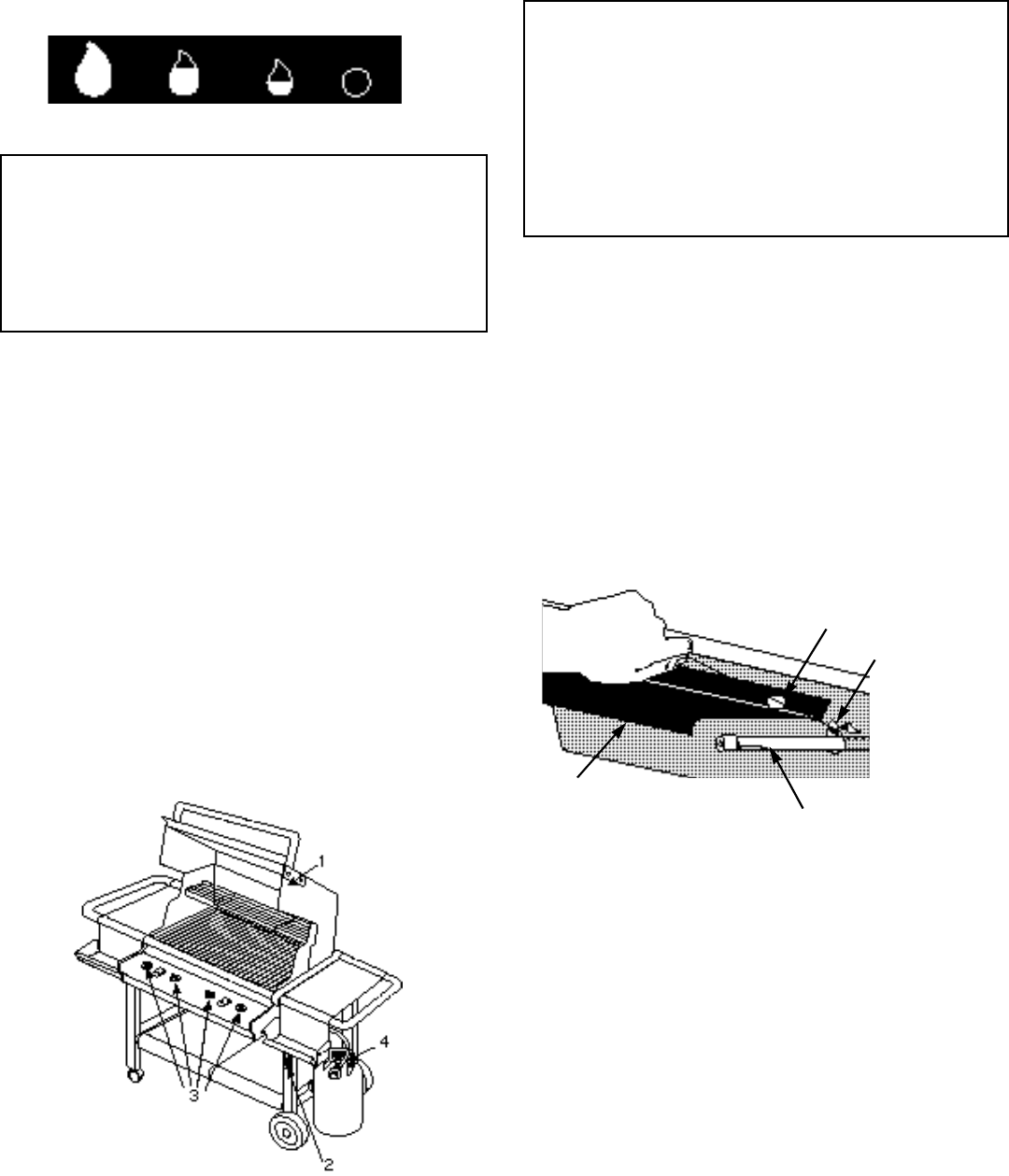 1

3

4

2