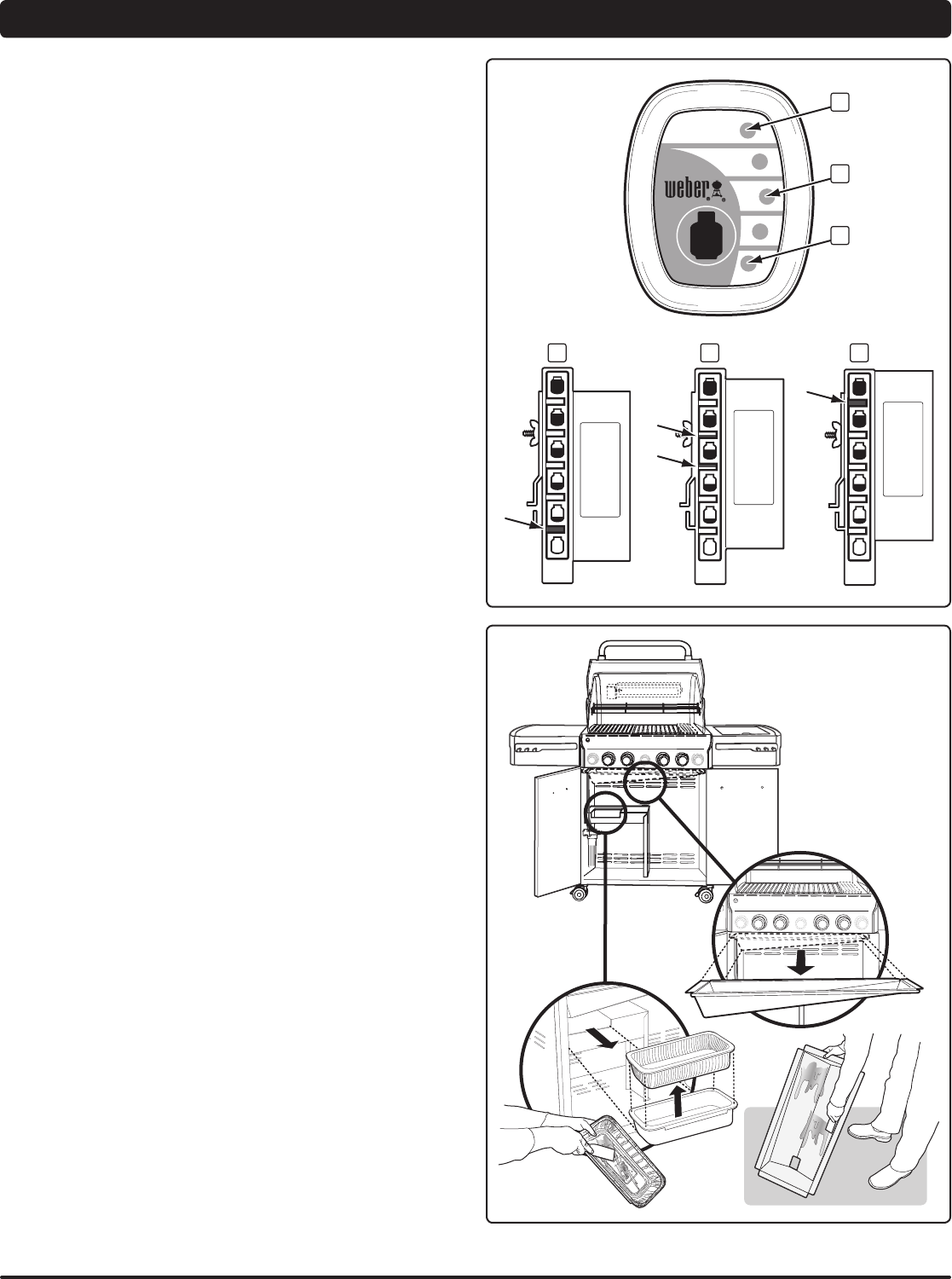 weber