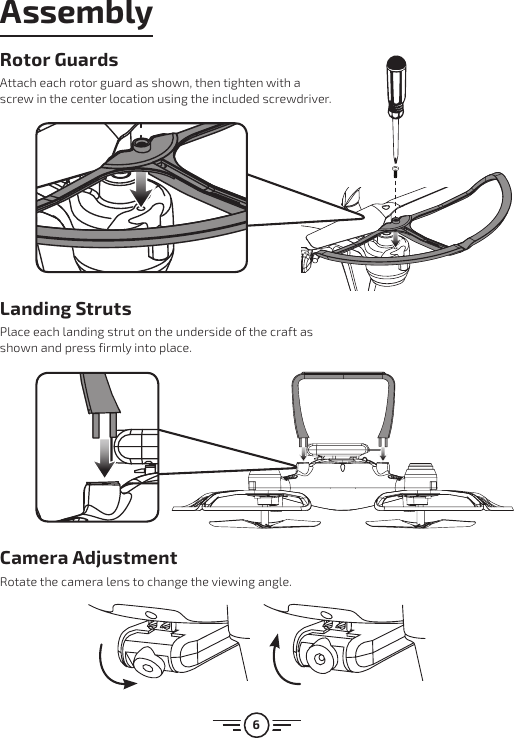 Assembly

Rotor Guards

Attach each rotor guard as shown, then tighten with a screw in the center location using the included screwdriver.

Landing Struts

Place each landing strut on the underside of the craft as shown and press firmly into place.

Camera Adjustment

Rotate the camera lens to change the viewing angle.

6