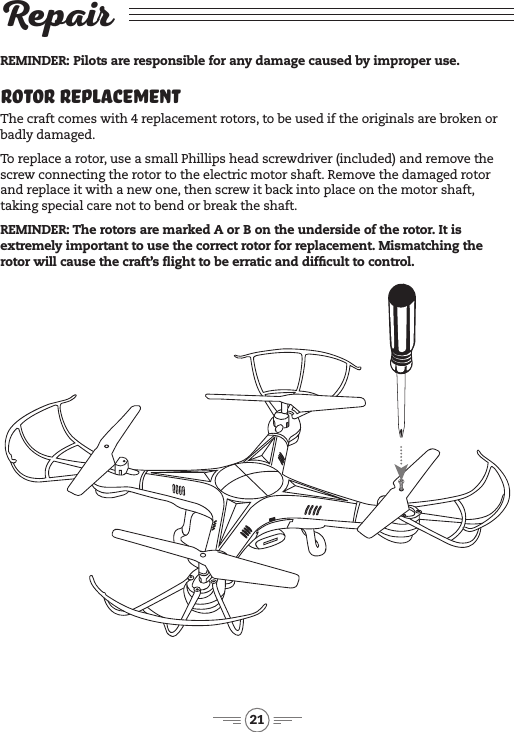 Repair

REMINDER: Pilots are responsible for any damage caused by improper use.

ROTOR REPLACEMENT

The craft comes with 4 replacement rotors, to be used if the originals are broken or badly damaged.

To replace a rotor, use a small Phillips head screwdriver (included) and remove the screw connecting the rotor to the electric motor shaft. Remove the damaged rotor and replace it with a new one, then screw it back into place on the motor shaft, taking special care not to bend or break the shaft.

REMINDER: The rotors are marked A or B on the underside of the rotor. It is extremely important to use the correct rotor for replacement. Mismatching the rotor will cause the craft's flight to be erratic and difficult to control.

21