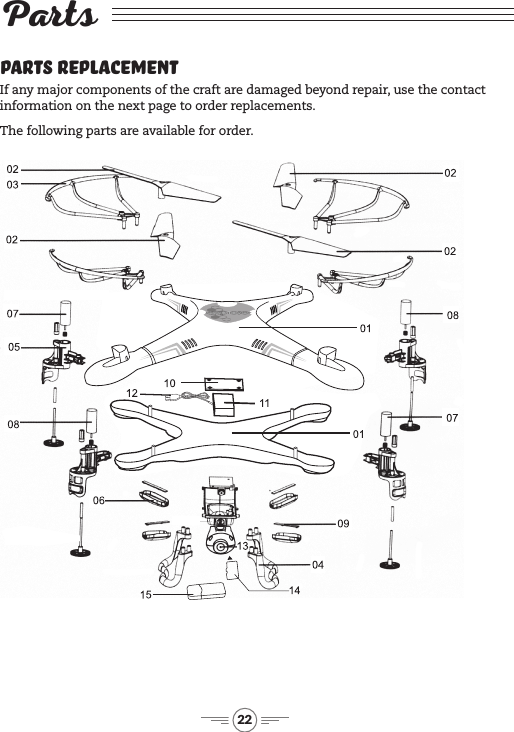 Parts

PARTS REPLACEMENT

If any major components of the craft are damaged beyond repair, use the contact information on the next page to order replacements.

The following parts are available for order.

02
03
02
02
02
07
08
01
05
10
12
11
08
07
01
06
09
13
04
15
14

22