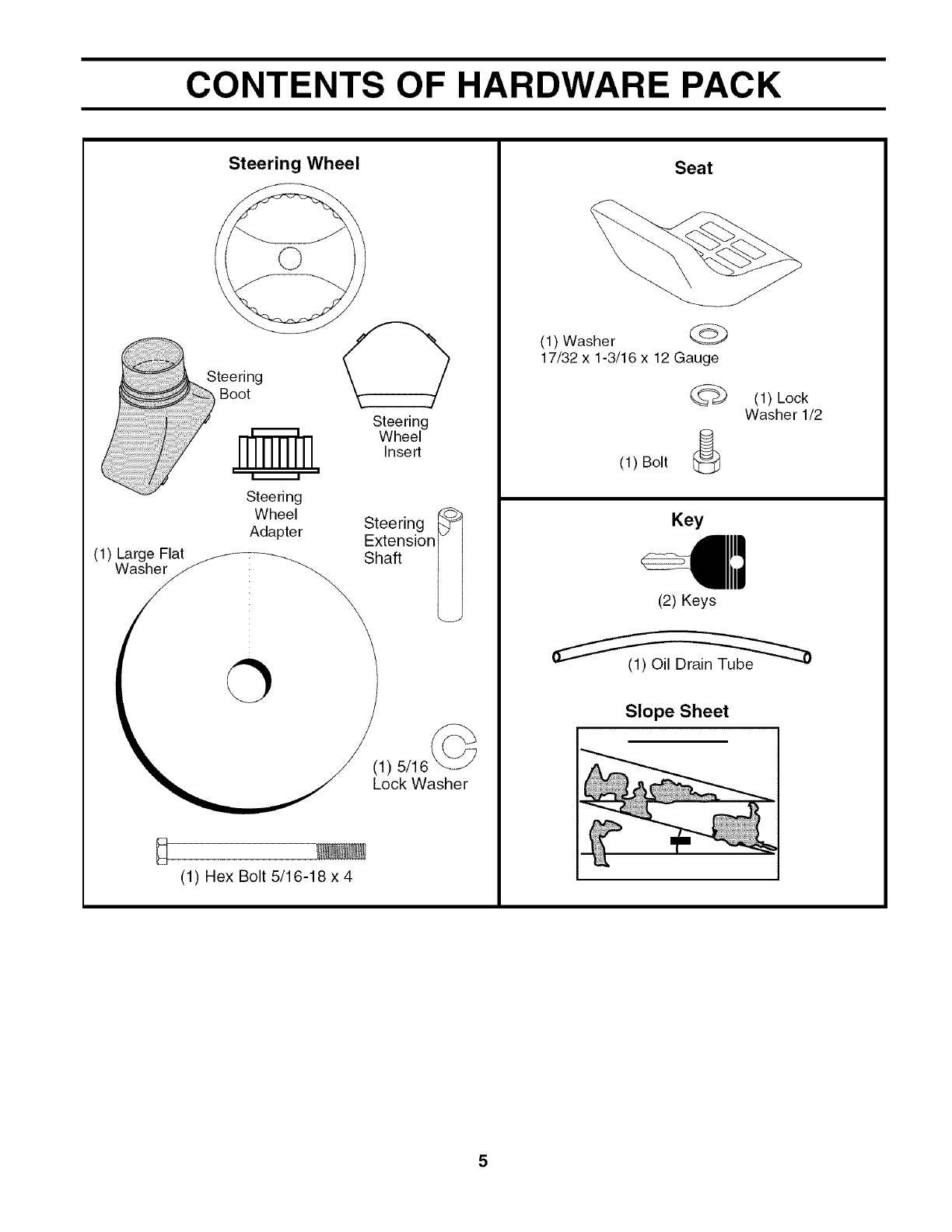 CONTENTS OF HARDWARE PACK

Steering Wheel

Steering Boot

Steering Wheel Insert

Steering Wheel Adapter

Steering Extension Shaft

(1) Large Flat Washer

(1) 5/16 Lock Washer

(1) Hex Bolt 5/16-18 x 4

Seat

(1) Washer
17/32 x 1-3/16 x 12 Gauge

(1) Lock Washer 1/2

(1) Bolt

Key

(2) Keys

(1) Oil Drain Tube

Slope Sheet

5