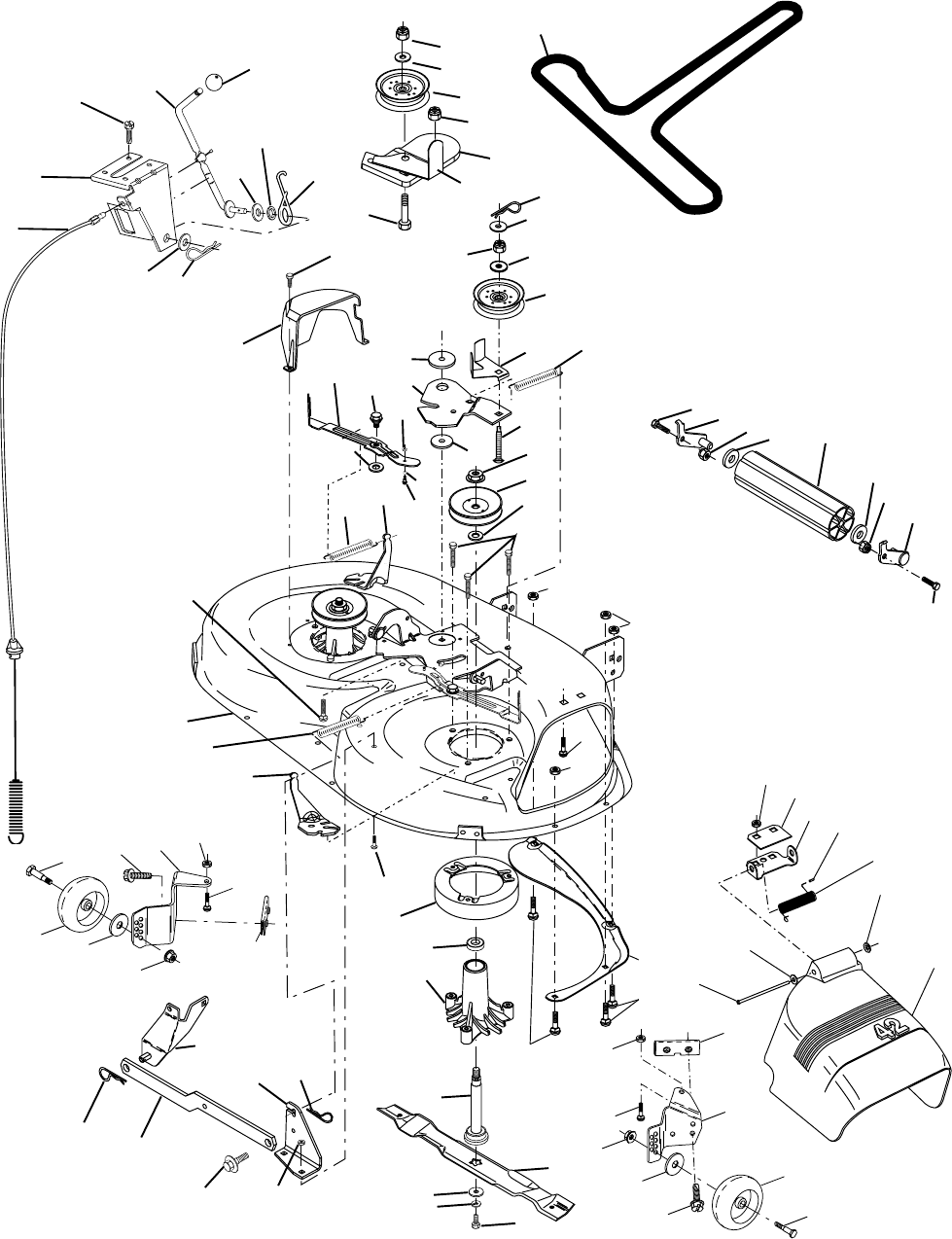 42