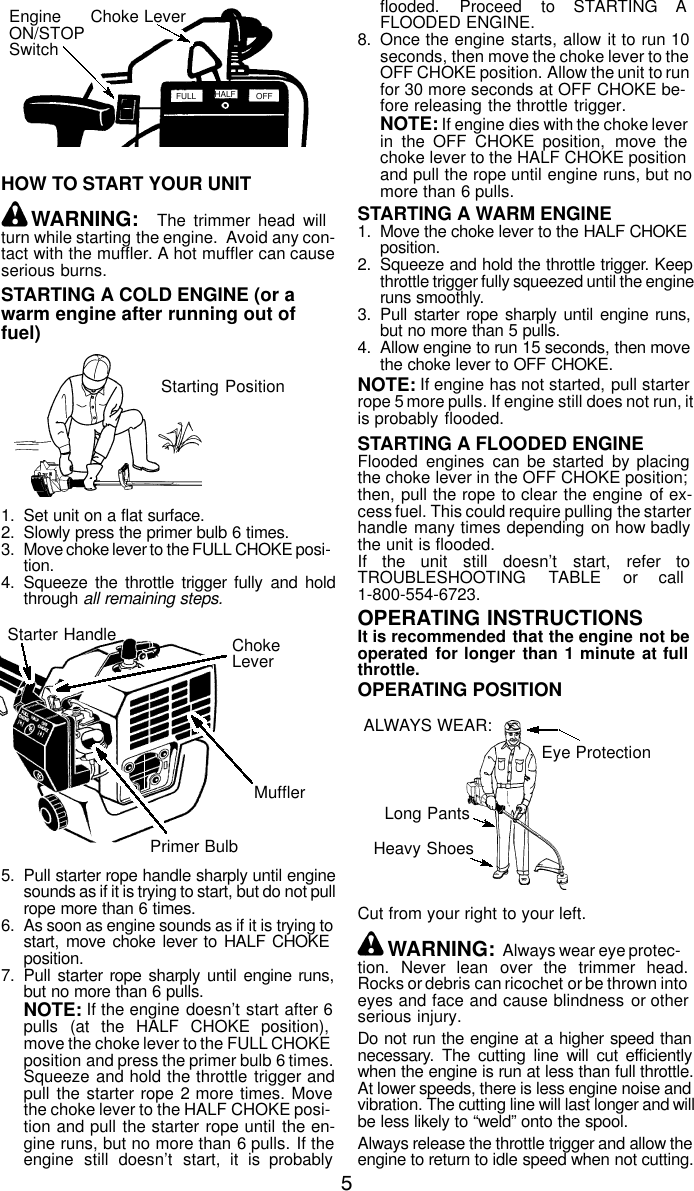 Engine ON/STOP Switch
Choke Lever
FULL HALF OFF

HOW TO START YOUR UNIT

WARNING: The trimmer head will turn while starting the engine. Avoid any contact with the muffler. A hot muffler can cause serious burns.

STARTING A COLD ENGINE (or a warm engine after running out of fuel)

Starting Position

1. Set unit on a flat surface.
2. Slowly press the primer bulb 6 times.
3. Move choke lever to the FULL CHOKE position.
4. Squeeze the throttle trigger fully and hold through all remaining steps.

Starter Handle
Choke Lever
Muffler
Primer Bulb

5. Pull starter rope handle sharply until engine sounds as if it is trying to start, but do not pull rope more than 6 times.
6. As soon as engine sounds as if it is trying to start, move choke lever to HALF CHOKE position.
7. Pull starter rope sharply until engine runs, but no more than 6 pulls.
NOTE: If the engine doesn't start after 6 pulls (at the HALF CHOKE position), move the choke lever to the FULL CHOKE position and press the primer bulb 6 times. Squeeze and hold the throttle trigger and pull the starter rope 2 more times. Move the choke lever to the HALF CHOKE position and pull the starter rope until the engine runs, but no more than 6 pulls. If the engine still doesn't start, it is probably flooded. Proceed to STARTING A FLOODED ENGINE.
8. Once the engine starts, allow it to run 10 seconds, then move the choke lever to the OFF CHOKE position. Allow the unit to run for 30 more seconds at OFF CHOKE before releasing the throttle trigger.
NOTE: If engine dies with the choke lever in the OFF CHOKE position, move the choke lever to the HALF CHOKE position and pull the rope until engine runs, but no more than 6 pulls.

STARTING A WARM ENGINE
1. Move the choke lever to the HALF CHOKE position.
2. Squeeze and hold the throttle trigger. Keep throttle trigger fully squeezed until the engine runs smoothly.
3. Pull starter rope sharply until engine runs, but no more than 5 pulls.
4. Allow engine to run 15 seconds, then move the choke lever to OFF CHOKE.
NOTE: If engine has not started, pull starter rope 5 more pulls. If engine still does not run, it is probably flooded.

STARTING A FLOODED ENGINE
Flooded engines can be started by placing the choke lever in the OFF CHOKE position; then, pull the rope to clear the engine of excess fuel. This could require pulling the starter handle many times depending on how badly the unit is flooded.
If the unit still doesn't start, refer to TROUBLESHOOTING TABLE or call 1-800-554-6723.

OPERATING INSTRUCTIONS
It is recommended that the engine not be operated for longer than 1 minute at full throttle.

OPERATING POSITION

ALWAYS WEAR:
Eye Protection
Long Pants
Heavy Shoes

Cut from your right to your left.

WARNING: Always wear eye protection. Never lean over the trimmer head. Rocks or debris can ricochet or be thrown into eyes and face and cause blindness or other serious injury.

Do not run the engine at a higher speed than necessary. The cutting line will cut efficiently when the engine is run at less than full throttle. At lower speeds, there is less engine noise and vibration. The cutting line will last longer and will be less likely to "weld" onto the spool.

Always release the throttle trigger and allow the engine to return to idle speed when not cutting.

5