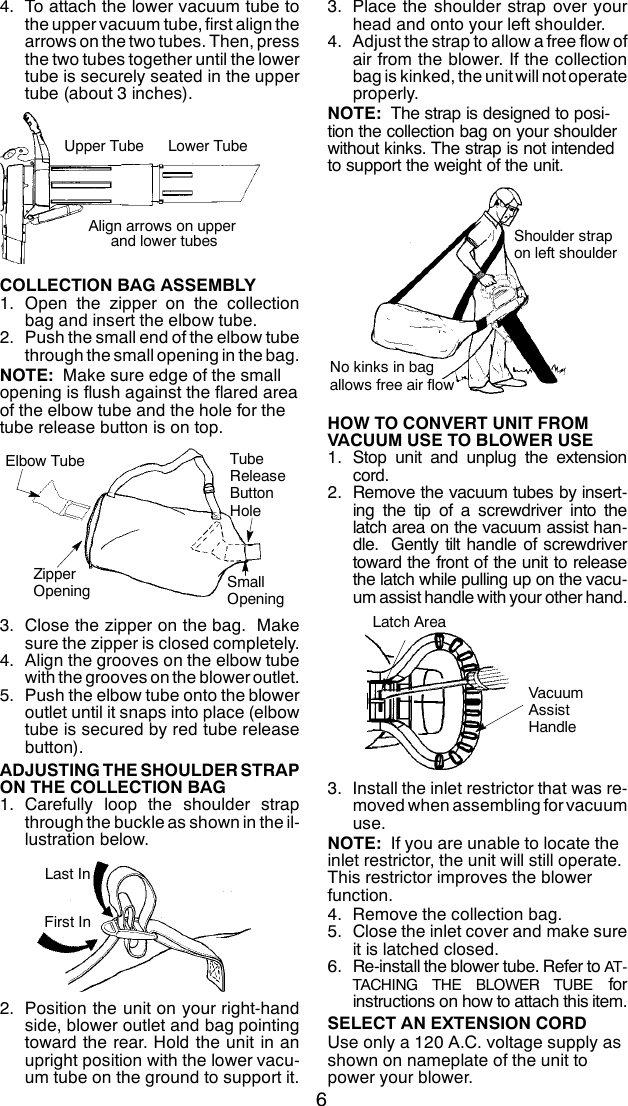 4. To attach the lower vacuum tube to the upper vacuum tube, first align the arrows on the two tubes. Then, press the two tubes together until the lower tube is securely seated in the upper tube (about 3 inches).

Upper Tube
Lower Tube
Align arrows on upper and lower tubes

COLLECTION BAG ASSEMBLY
1. Open the zipper on the collection bag and insert the elbow tube.
2. Push the small end of the elbow tube through the small opening in the bag.
NOTE: Make sure edge of the small opening is flush against the flared area of the elbow tube and the hole for the tube release button is on top.

Elbow Tube
Tube Release Button Hole
Zipper Opening
Small Opening

3. Close the zipper on the bag. Make sure the zipper is closed completely.
4. Align the grooves on the elbow tube with the grooves on the blower outlet.
5. Push the elbow tube onto the blower outlet until it snaps into place (elbow tube is secured by red tube release button).

ADJUSTING THE SHOULDER STRAP ON THE COLLECTION BAG
1. Carefully loop the shoulder strap through the buckle as shown in the illustration below.

Last In
First In

2. Position the unit on your right-hand side, blower outlet and bag pointing toward the rear. Hold the unit in an upright position with the lower vacuum tube on the ground to support it.

3. Place the shoulder strap over your head and onto your left shoulder.
4. Adjust the strap to allow a free flow of air from the blower. If the collection bag is kinked, the unit will not operate properly.
NOTE: The strap is designed to position the collection bag on your shoulder without kinks. The strap is not intended to support the weight of the unit.

Shoulder strap on left shoulder
No kinks in bag allows free air flow

HOW TO CONVERT UNIT FROM VACUUM USE TO BLOWER USE
1. Stop unit and unplug the extension cord.
2. Remove the vacuum tubes by inserting the tip of a screwdriver into the latch area on the vacuum assist handle. Gently tilt handle of screwdriver toward the front of the unit to release the latch while pulling up on the vacuum assist handle with your other hand.

Latch Area
Vacuum Assist Handle

3. Install the inlet restrictor that was removed when assembling for vacuum use.
NOTE: If you are unable to locate the inlet restrictor, the unit will still operate. This restrictor improves the blower function.
4. Remove the collection bag.
5. Close the inlet cover and make sure it is latched closed.
6. Re-install the blower tube. Refer to ATTACHING THE BLOWER TUBE for instructions on how to attach this item.
SELECT AN EXTENSION CORD
Use only a 120 A.C. voltage supply as shown on nameplate of the unit to power your blower.

6