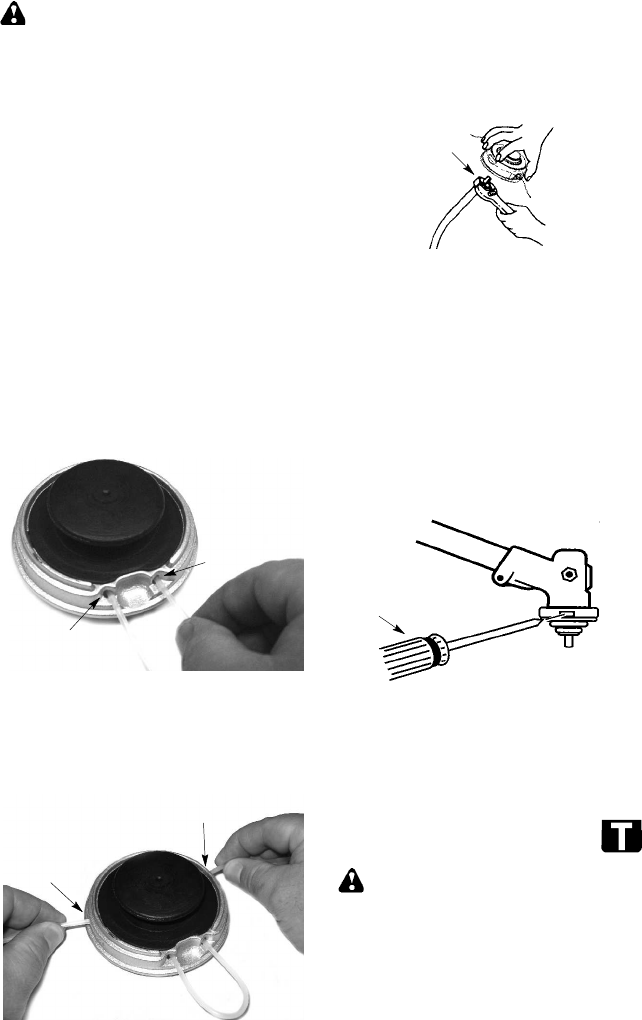 T