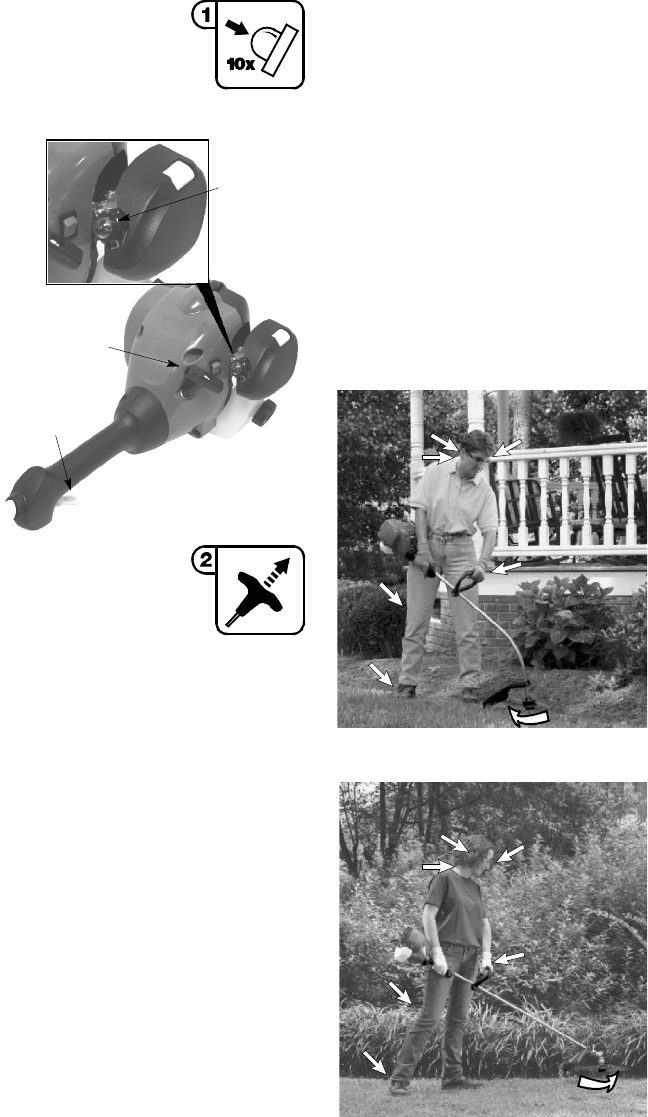 1
10x

2