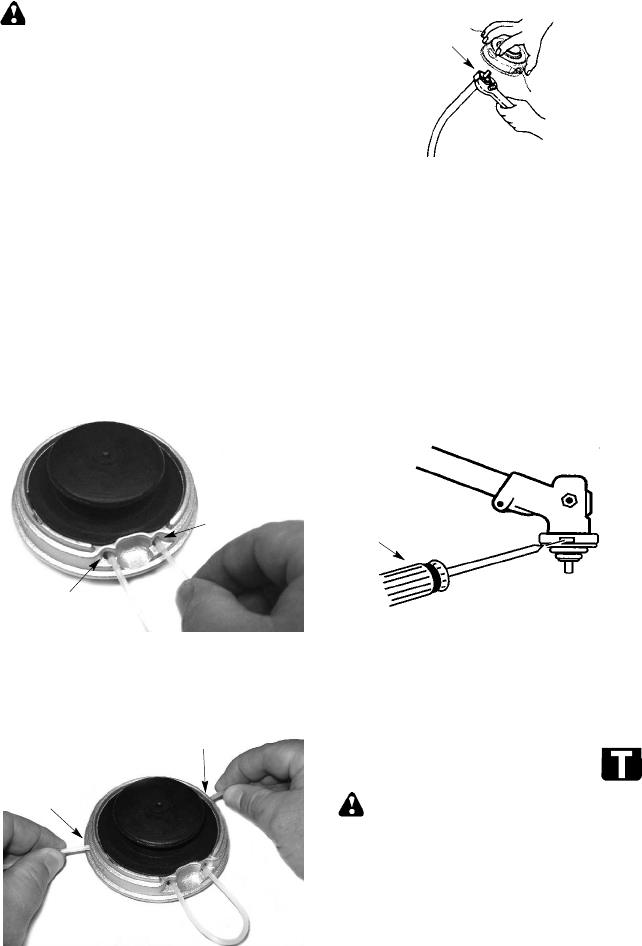 T