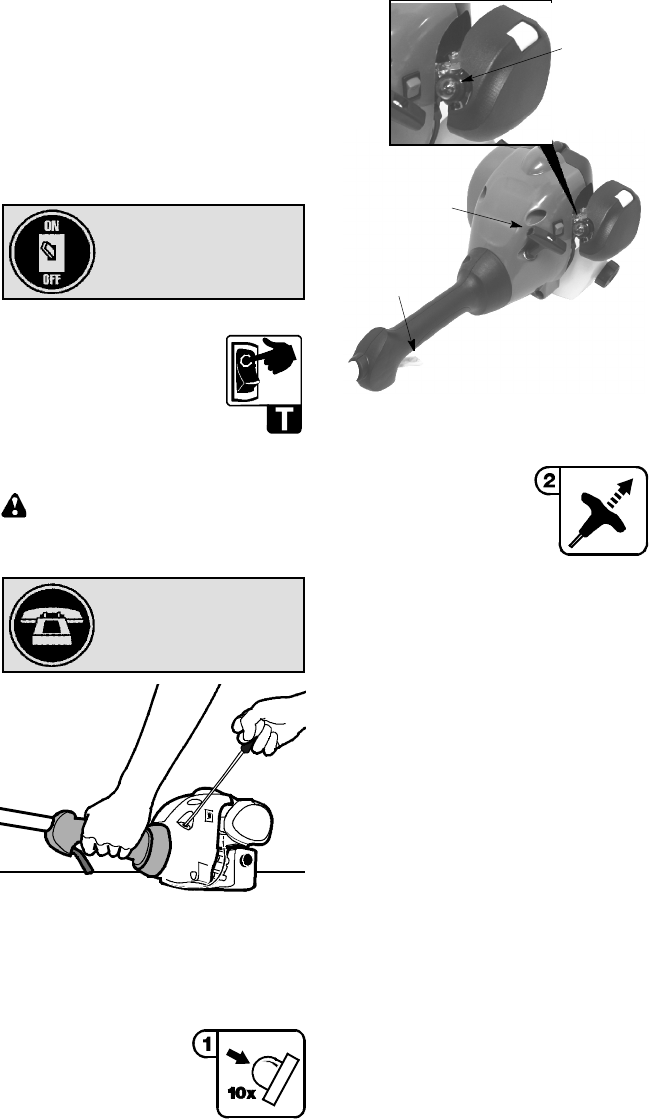 ON

OFF

T

2

1

10x