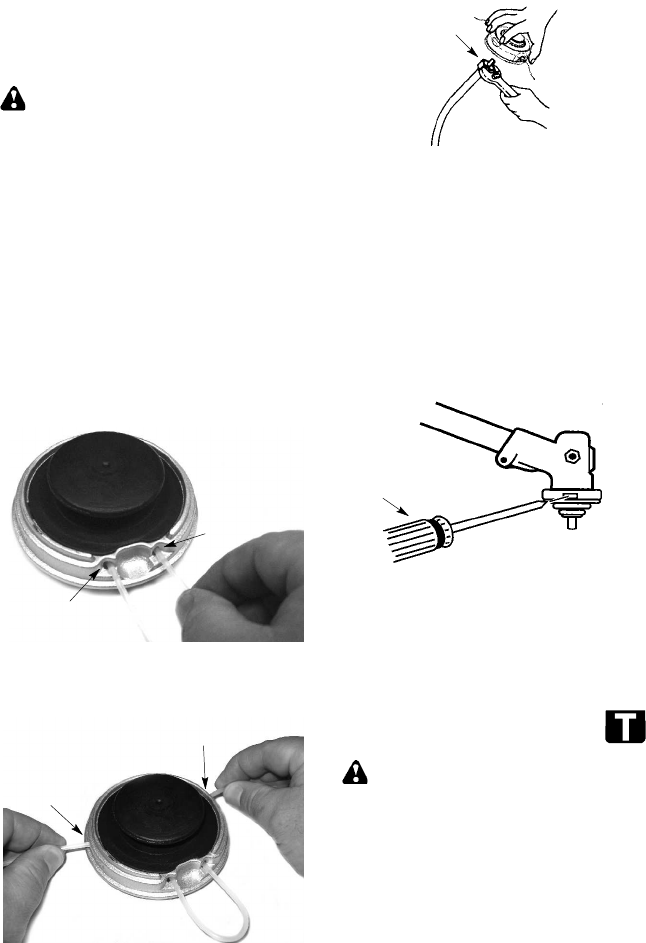 T