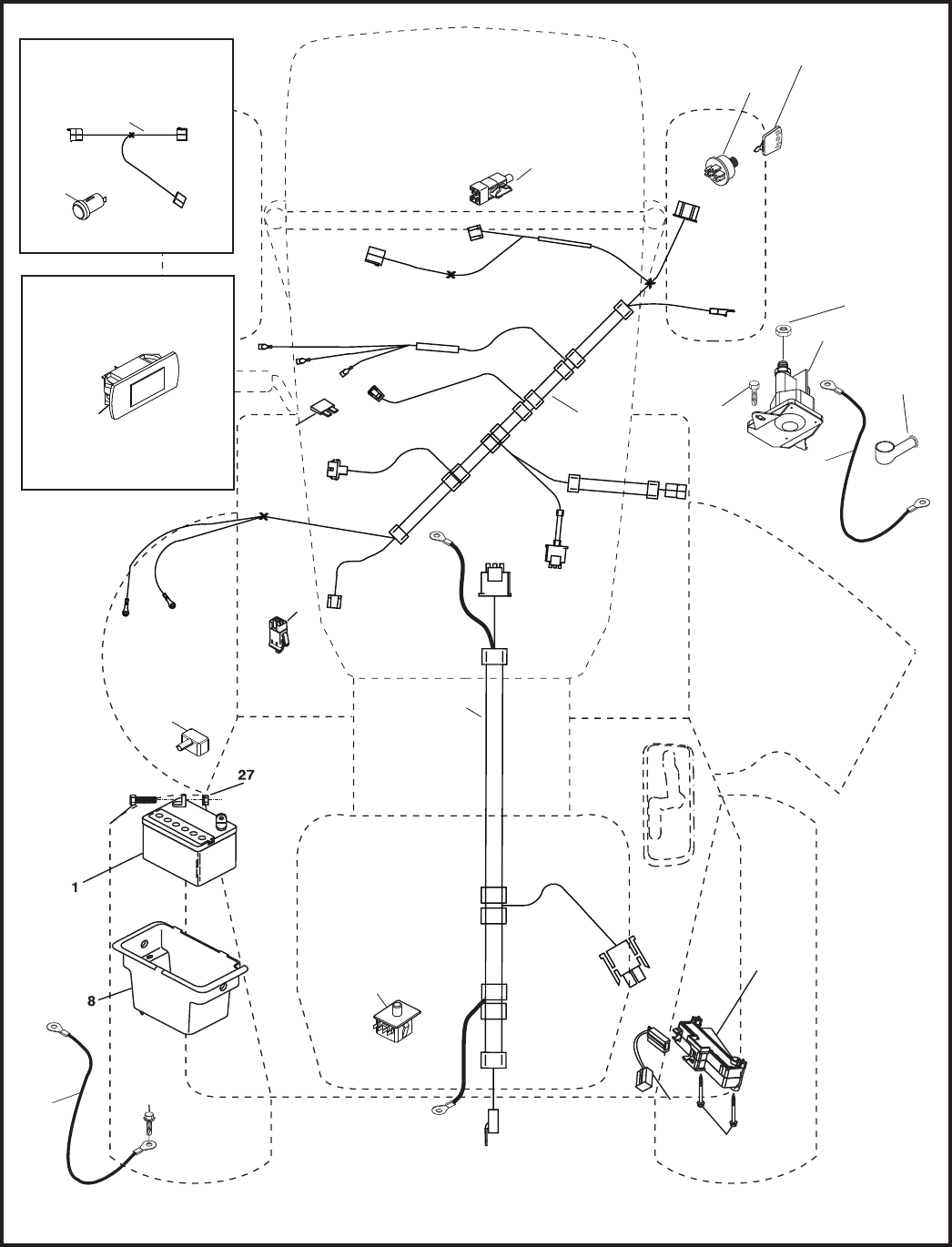 27

1

8