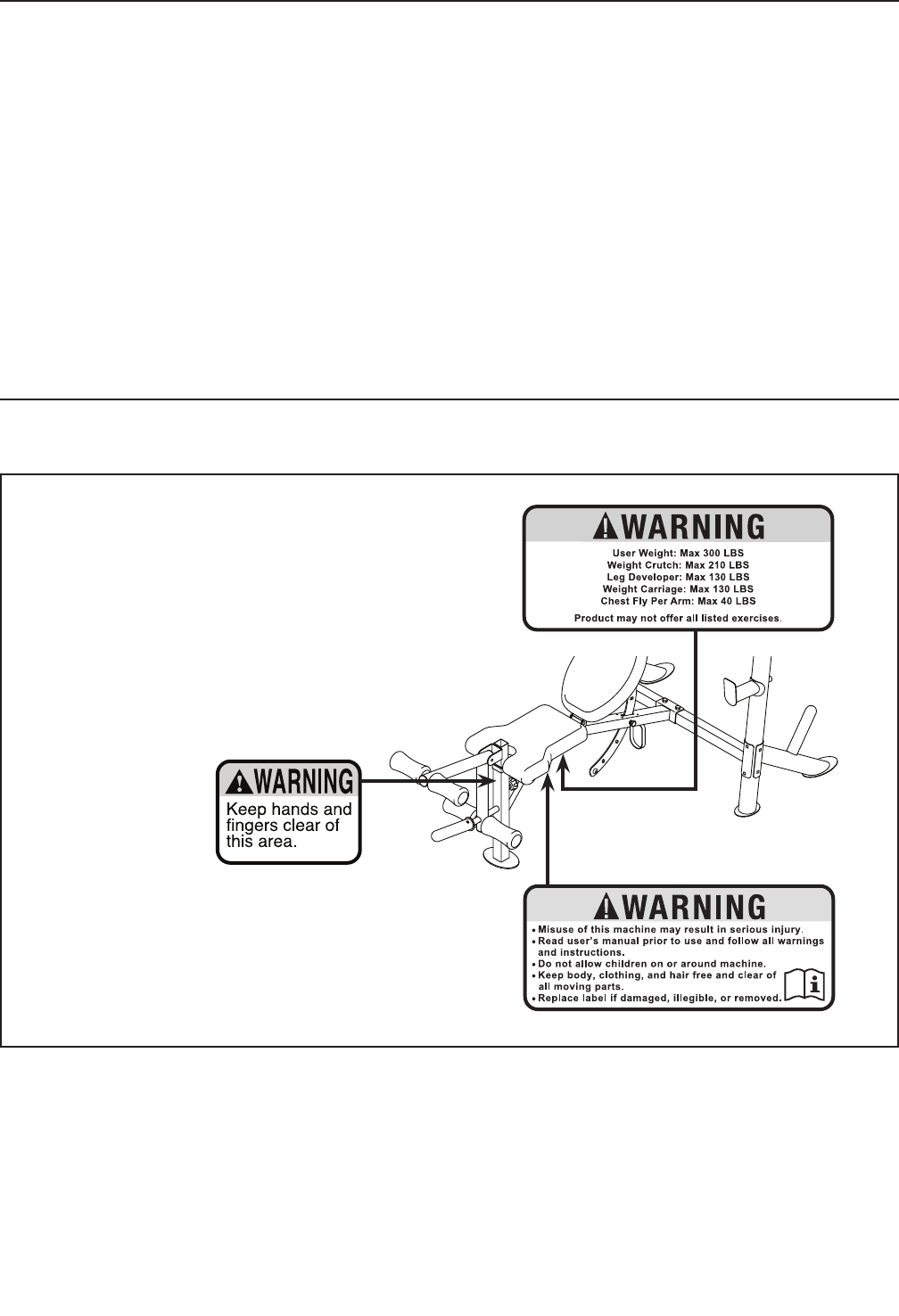 WARNING

User Weight: Max 300 LBS
Weight Crutch: Max 210 LBS
Leg Developer: Max 130 LBS
Weight Carriage: Max 130 LBS
Chest Fly Per Arm: Max 40 LBS

Product may not offer all listed exercises.

WARNING

Keep hands and fingers clear of this area.

WARNING

• Misuse of this machine may result in serious injury.
• Read user's manual prior to use and follow all warnings and instructions.
• Do not allow children on or around machine.
• Keep body, clothing, and hair free and clear of all moving parts.
• Replace label if damaged, illegible, or removed.