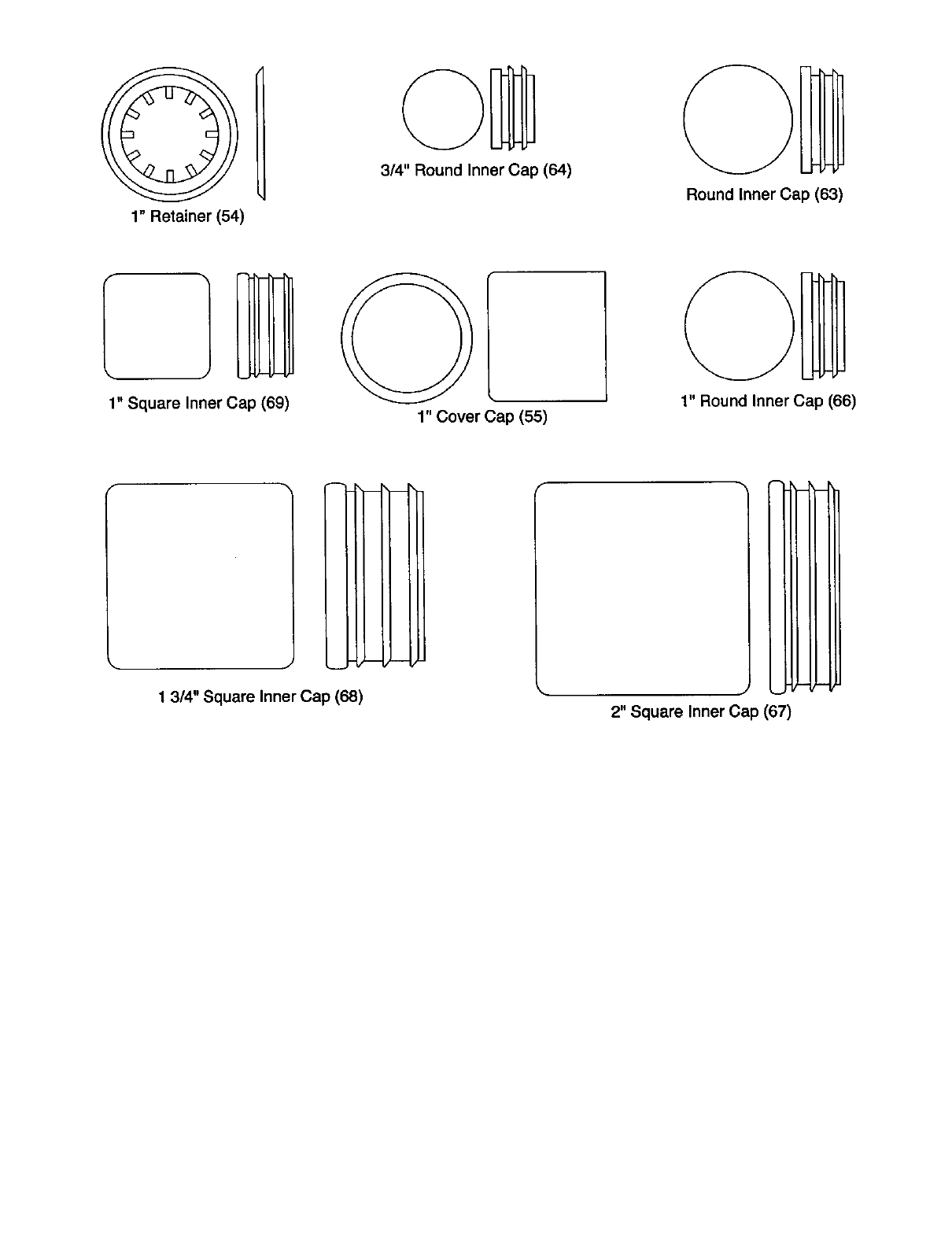 1" Retainer (54)

3/4" Round Inner Cap (64)

Round Inner Cap (63)

1" Square Inner Cap (69)

1" Cover Cap (55)

1" Round Inner Cap (66)

1 3/4" Square Inner Cap (68)

2" Square Inner Cap (67)