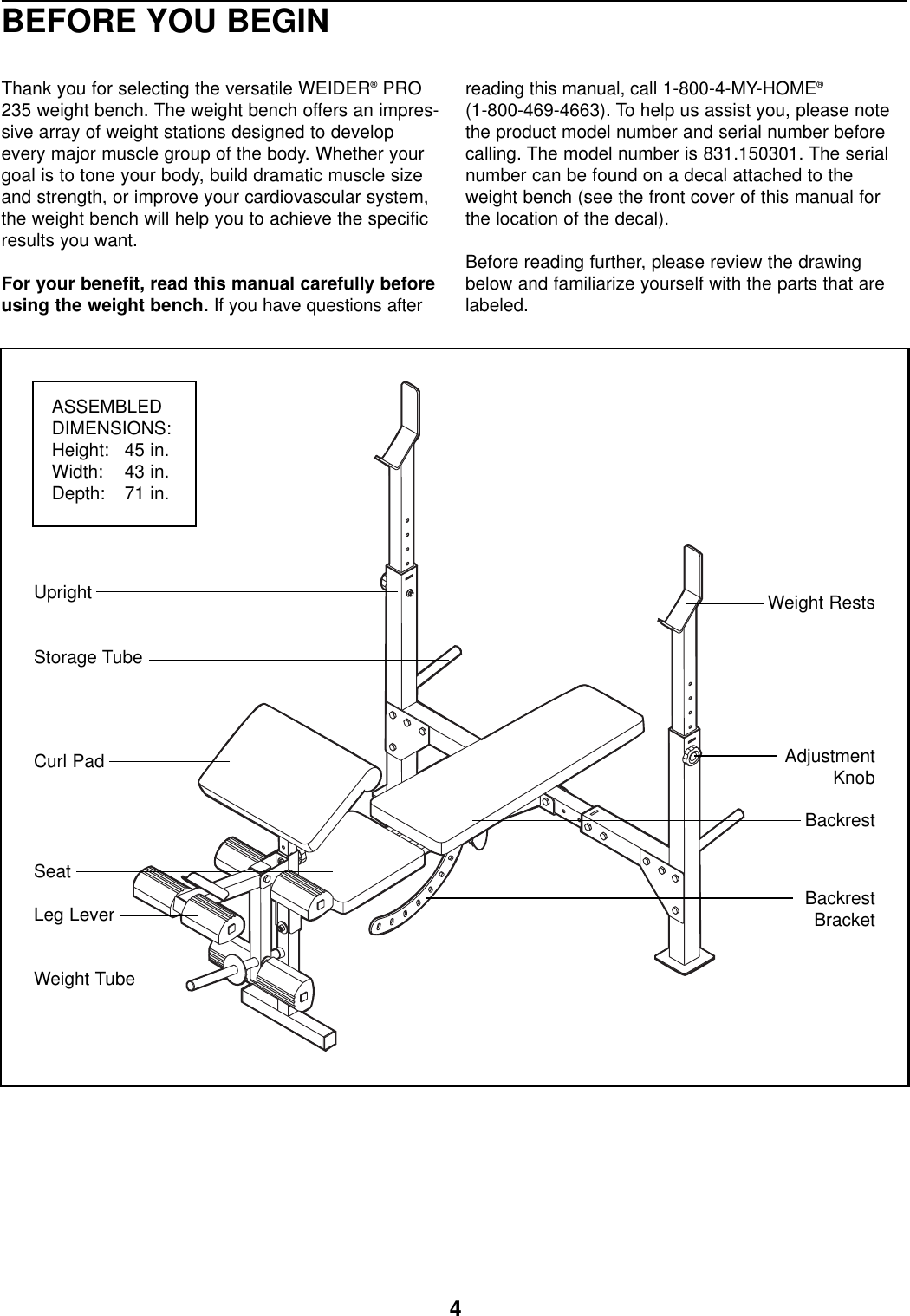 BEFORE YOU BEGIN

Thank you for selecting the versatile WEIDER® PRO 235 weight bench. The weight bench offers an impressive array of weight stations designed to develop every major muscle group of the body. Whether your goal is to tone your body, build dramatic muscle size and strength, or improve your cardiovascular system, the weight bench will help you to achieve the specific results you want.

For your benefit, read this manual carefully before using the weight bench. If you have questions after reading this manual, call 1-800-4-MY-HOME® (1-800-469-4663). To help us assist you, please note the product model number and serial number before calling. The model number is 831.150301. The serial number can be found on a decal attached to the weight bench (see the front cover of this manual for the location of the decal).

Before reading further, please review the drawing below and familiarize yourself with the parts that are labeled.

ASSEMBLED DIMENSIONS:
Height: 45 in.
Width: 43 in.
Depth: 71 in.

Upright

Storage Tube

Curl Pad

Seat

Leg Lever

Weight Tube

Weight Rests

Adjustment Knob

Backrest

Backrest Bracket

4