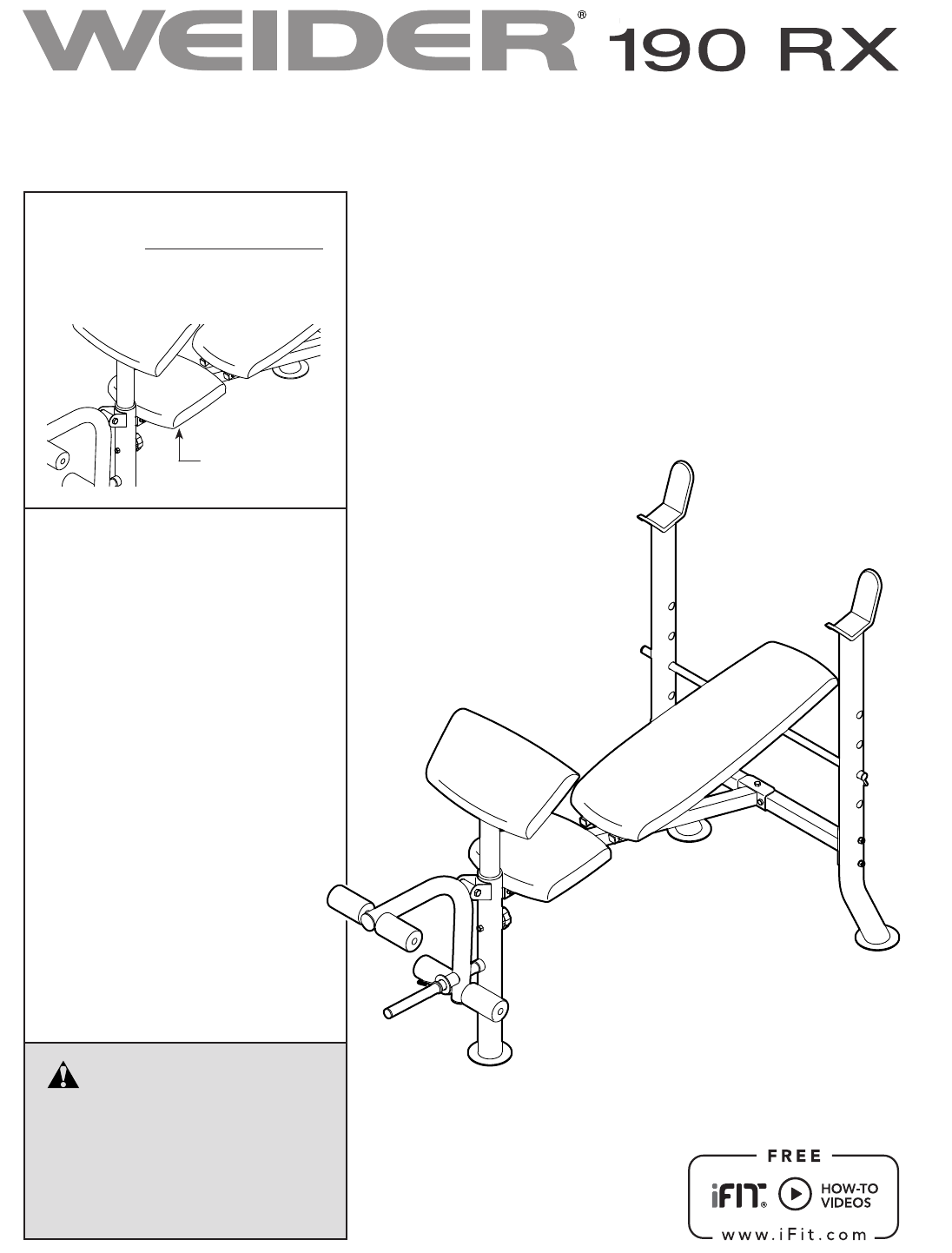 WEIDER® 190 RX

FREE
iFIT® HOW-TO VIDEOS
www.iFit.com