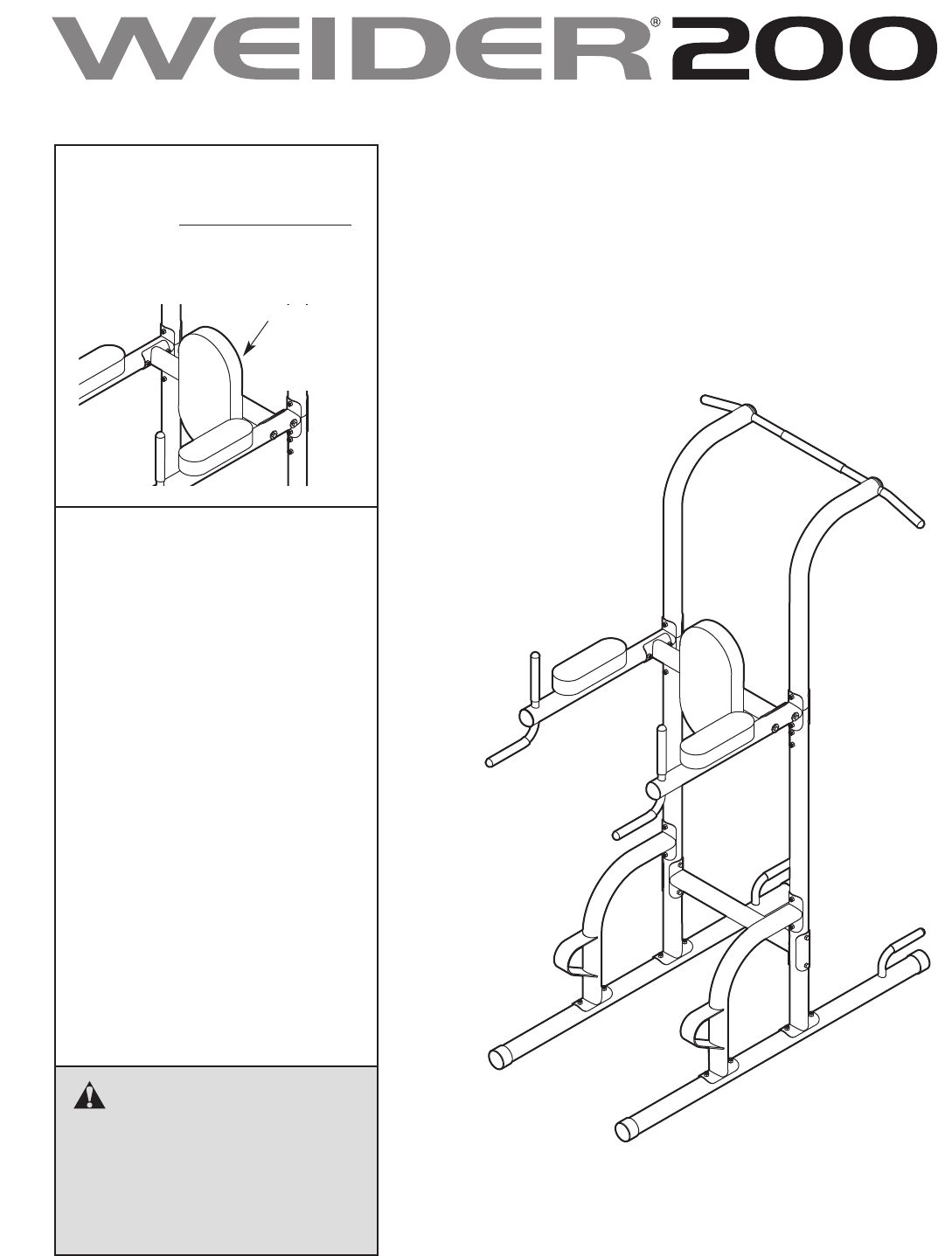 WEIDER® 200