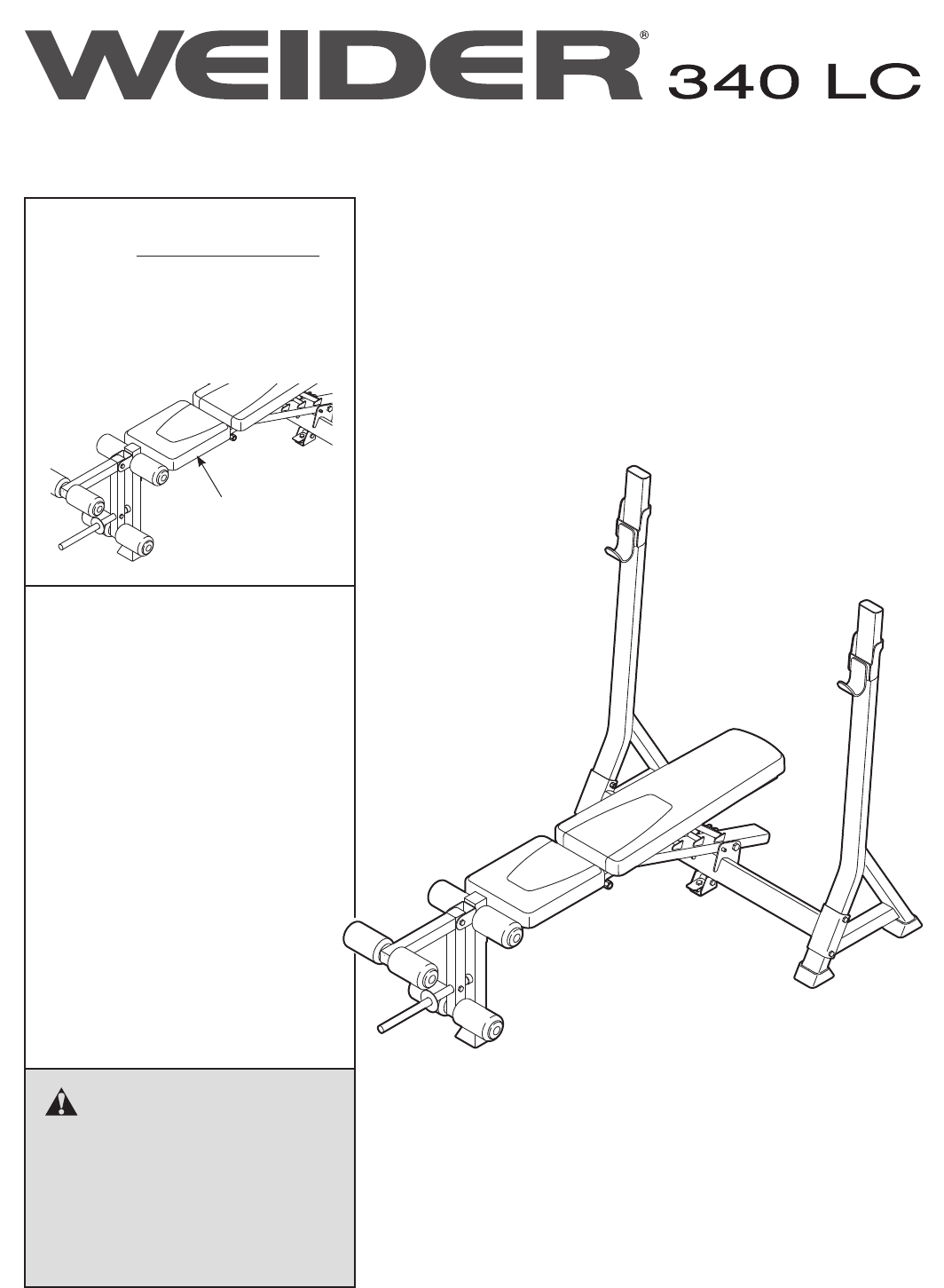 WEIDER® 340 LC