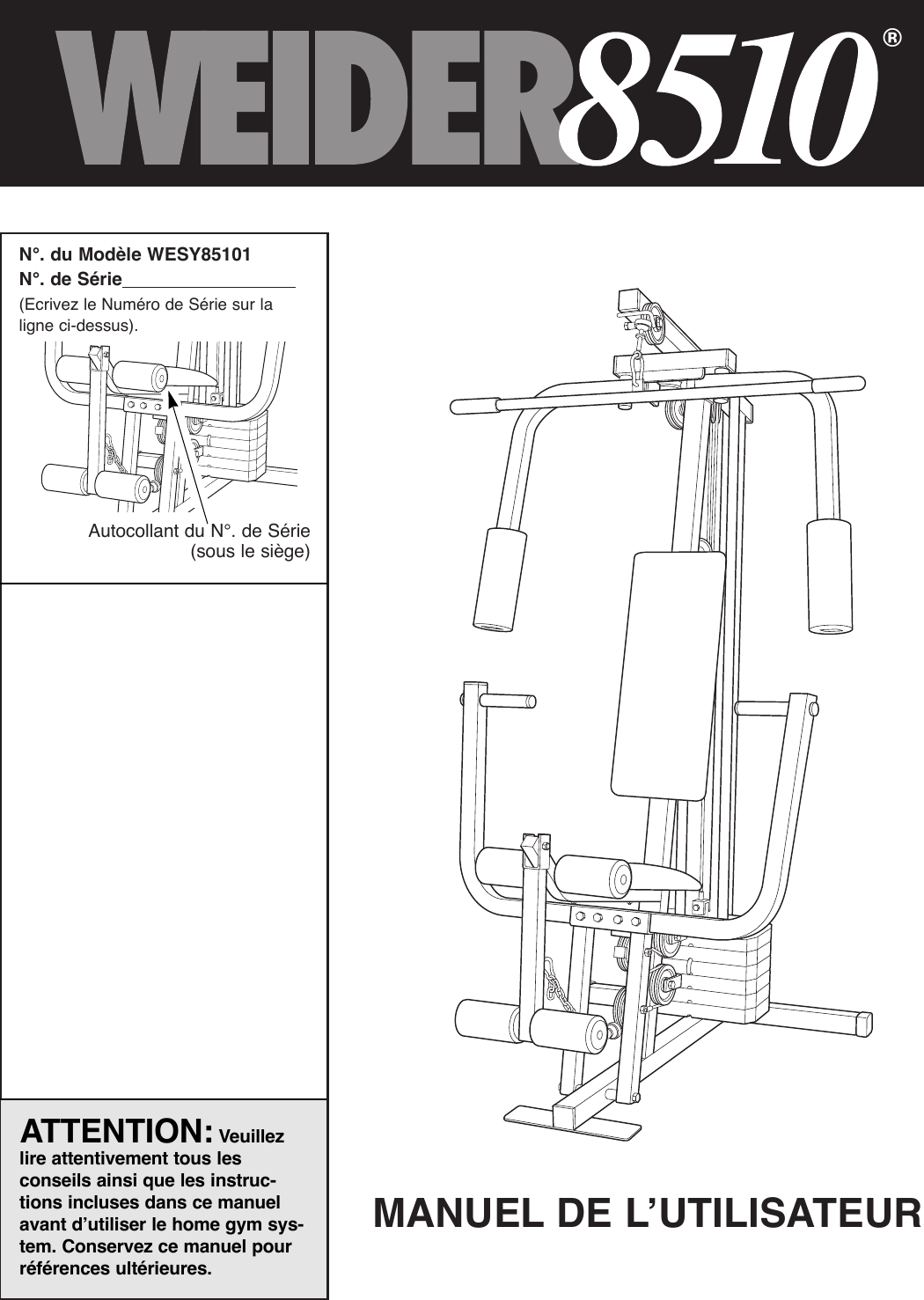 WEIDER8510®

N°. du Modèle WESY85101
N°. de Série

(Ecrivez le Numéro de Série sur la ligne ci-dessus).

Autocollant du N°. de Série (sous le siège)

ATTENTION: Veuillez lire attentivement tous les conseils ainsi que les instructions incluses dans ce manuel avant d'utiliser le home gym system. Conservez ce manuel pour références ultérieures.

MANUEL DE L'UTILISATEUR