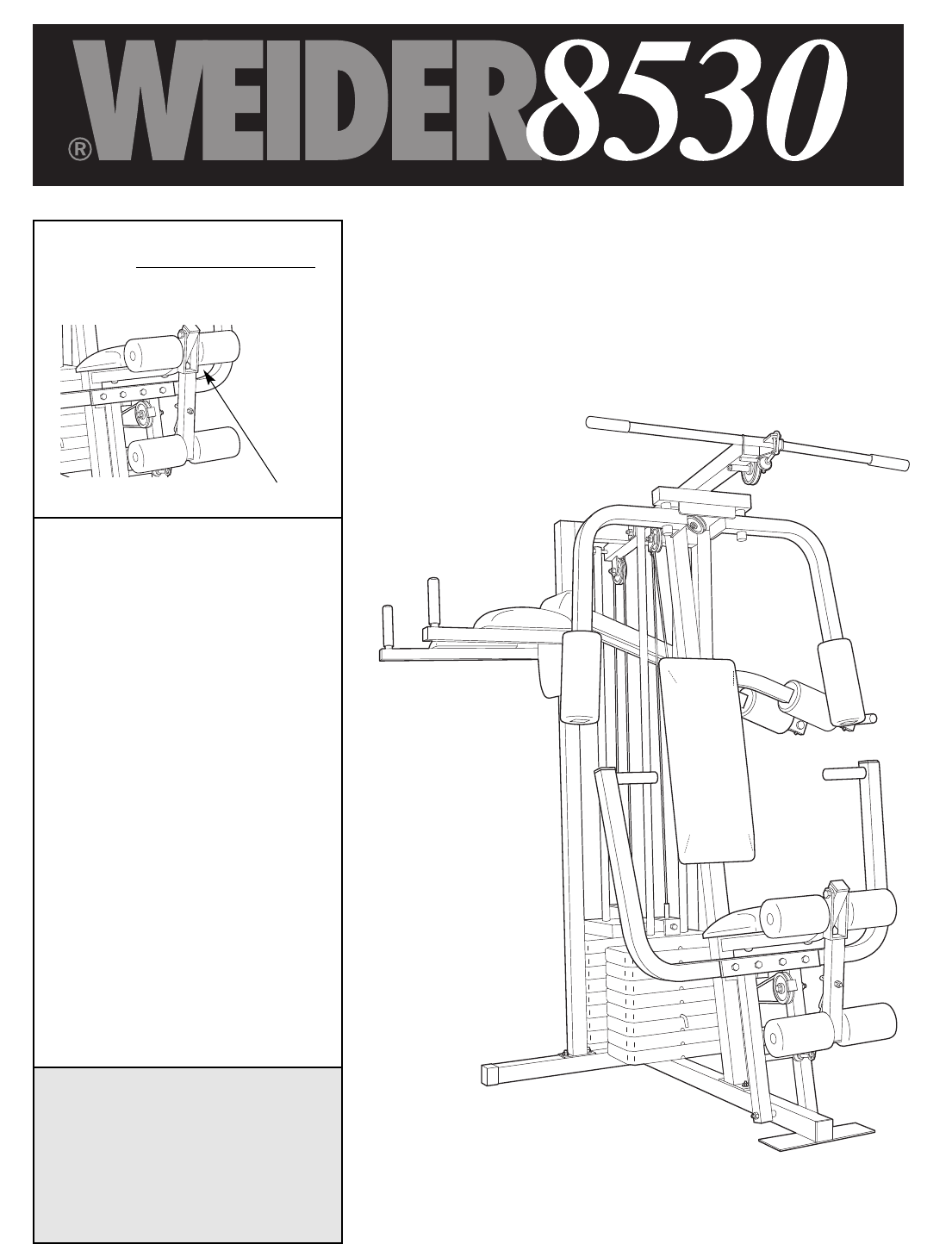 ® WEIDER 8530