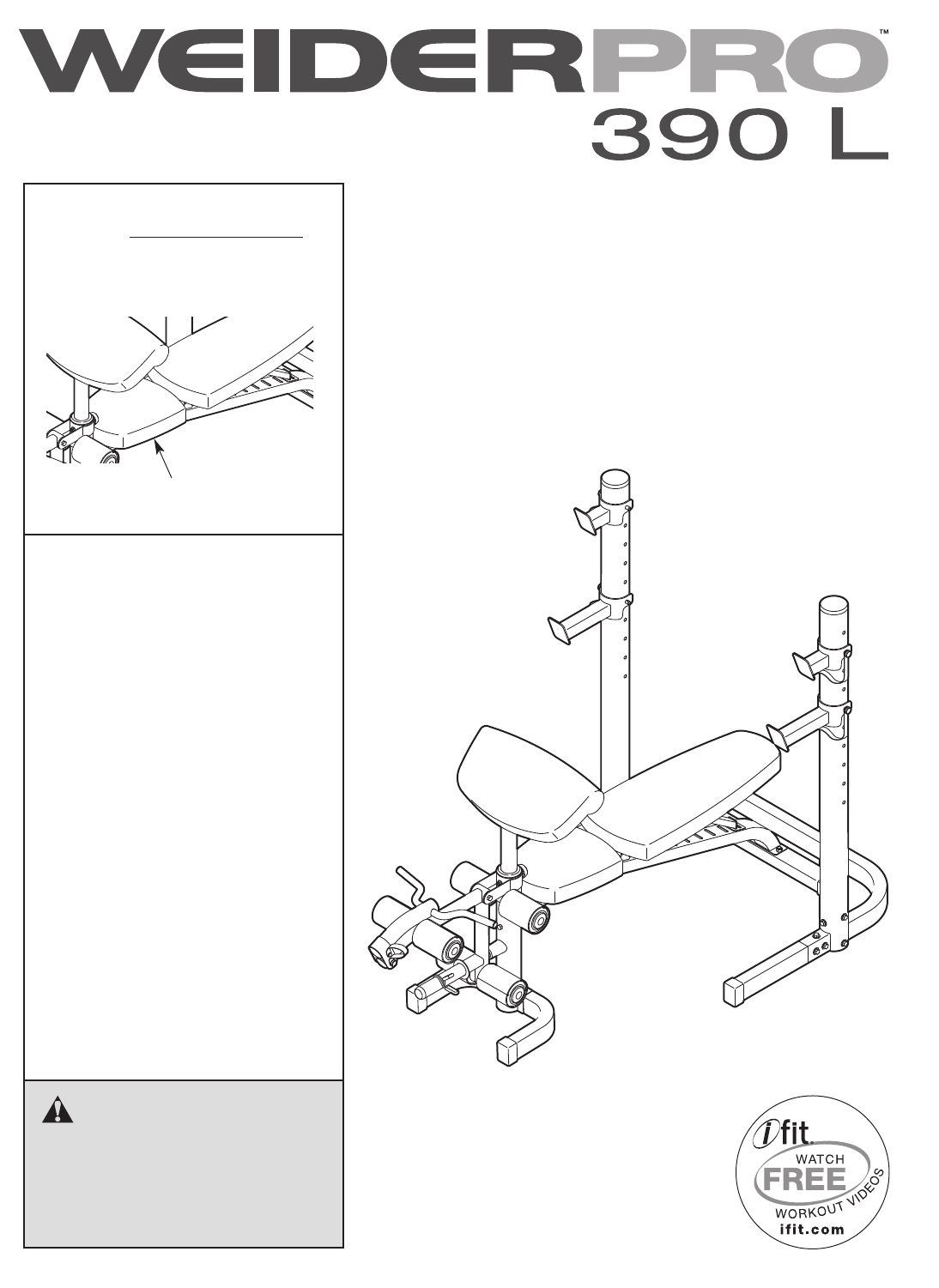 WEIDERPRO™
390 L

ifit.
WATCH
FREE
WORKOUT VIDEOS
ifit.com