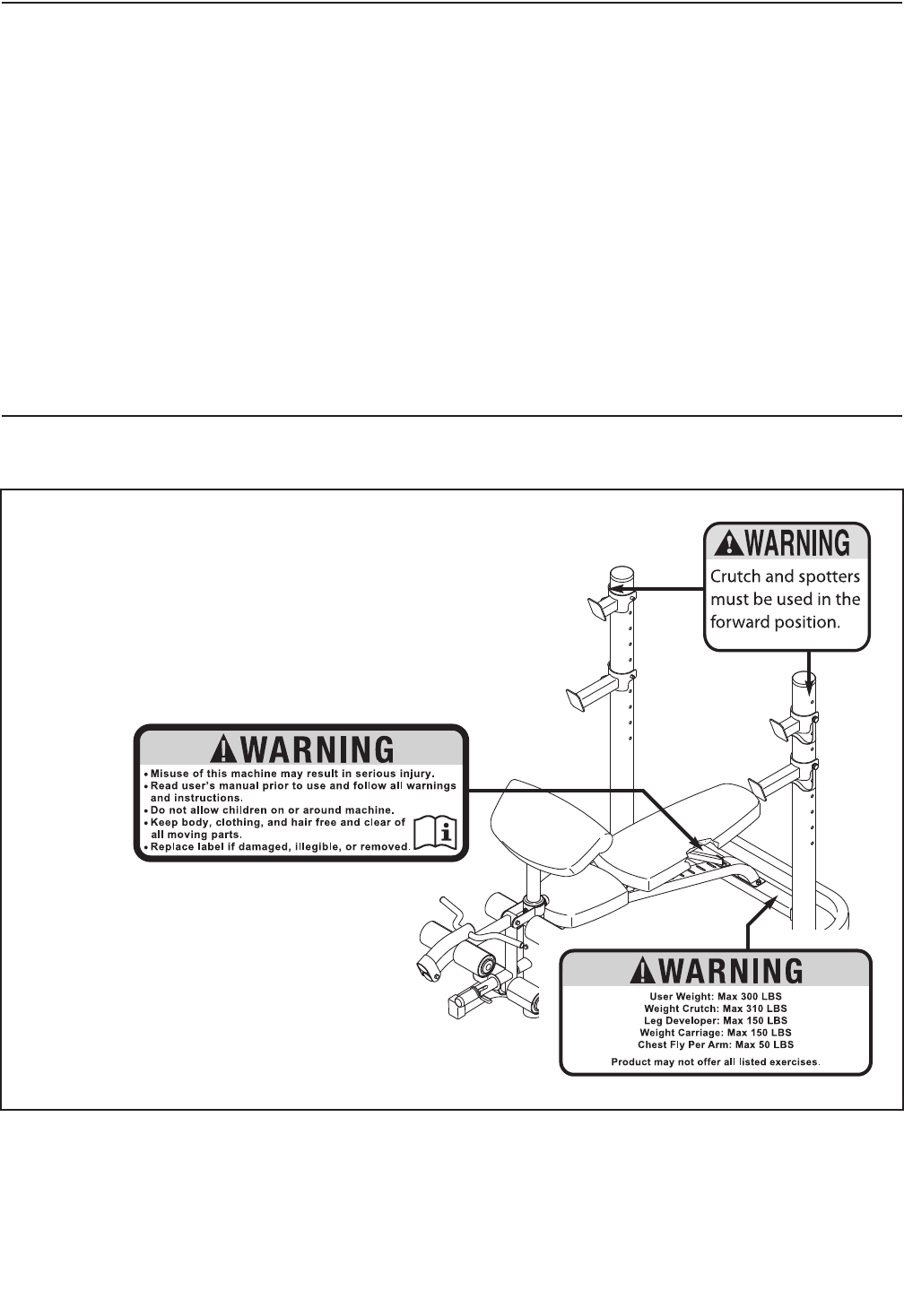 WARNING

Crutch and spotters must be used in the forward position.

WARNING

• Misuse of this machine may result in serious injury.
• Read user's manual prior to use and follow all warnings and instructions.
• Do not allow children on or around machine.
• Keep body, clothing, and hair free and clear of all moving parts.
• Replace label if damaged, illegible, or removed.

WARNING

User Weight: Max 300 LBS
Weight Crutch: Max 310 LBS
Leg Developer: Max 150 LBS
Weight Carriage: Max 150 LBS
Chest Fly Per Arm: Max 50 LBS

Product may not offer all listed exercises.