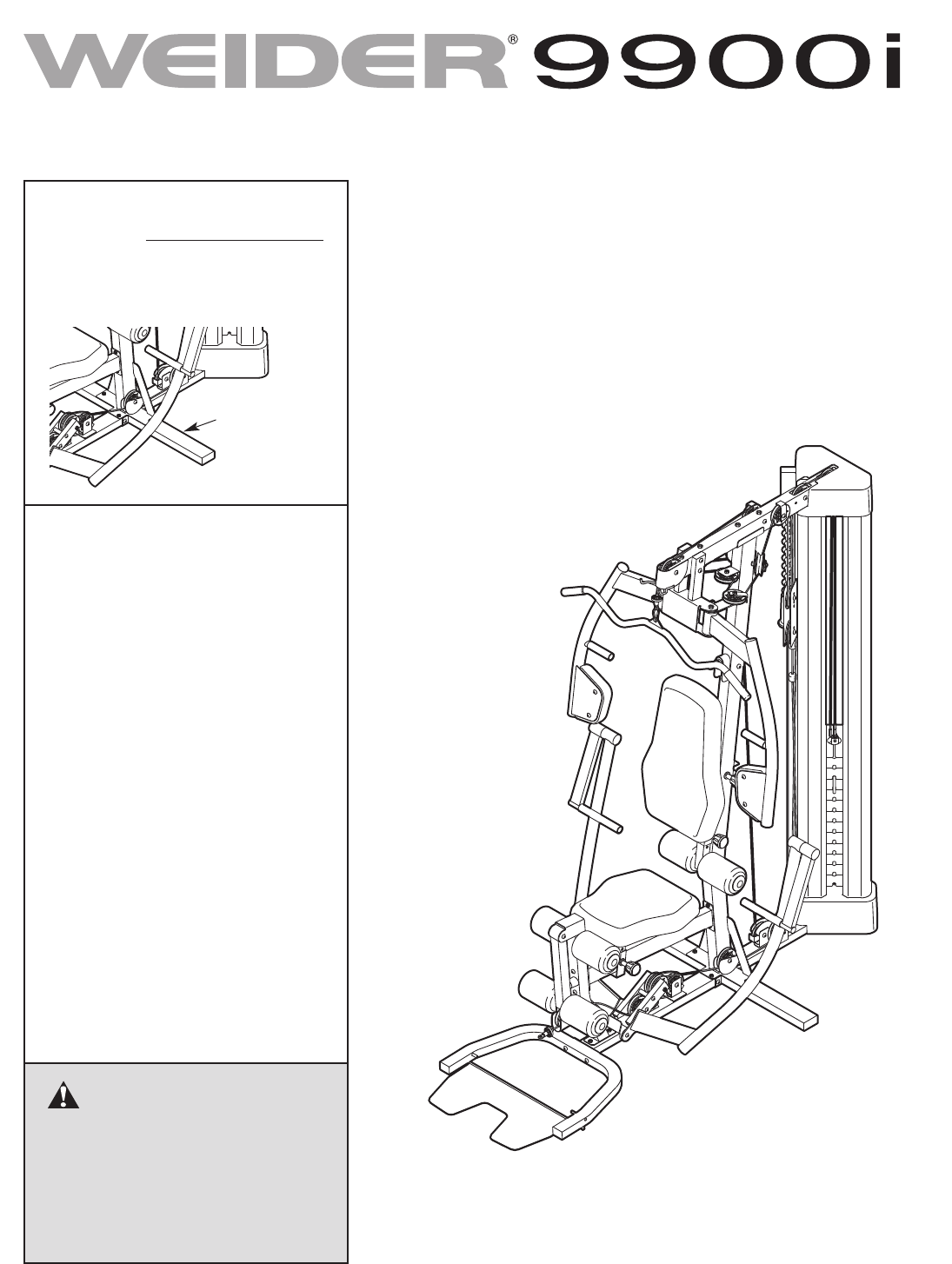 WEIDER® 9900i