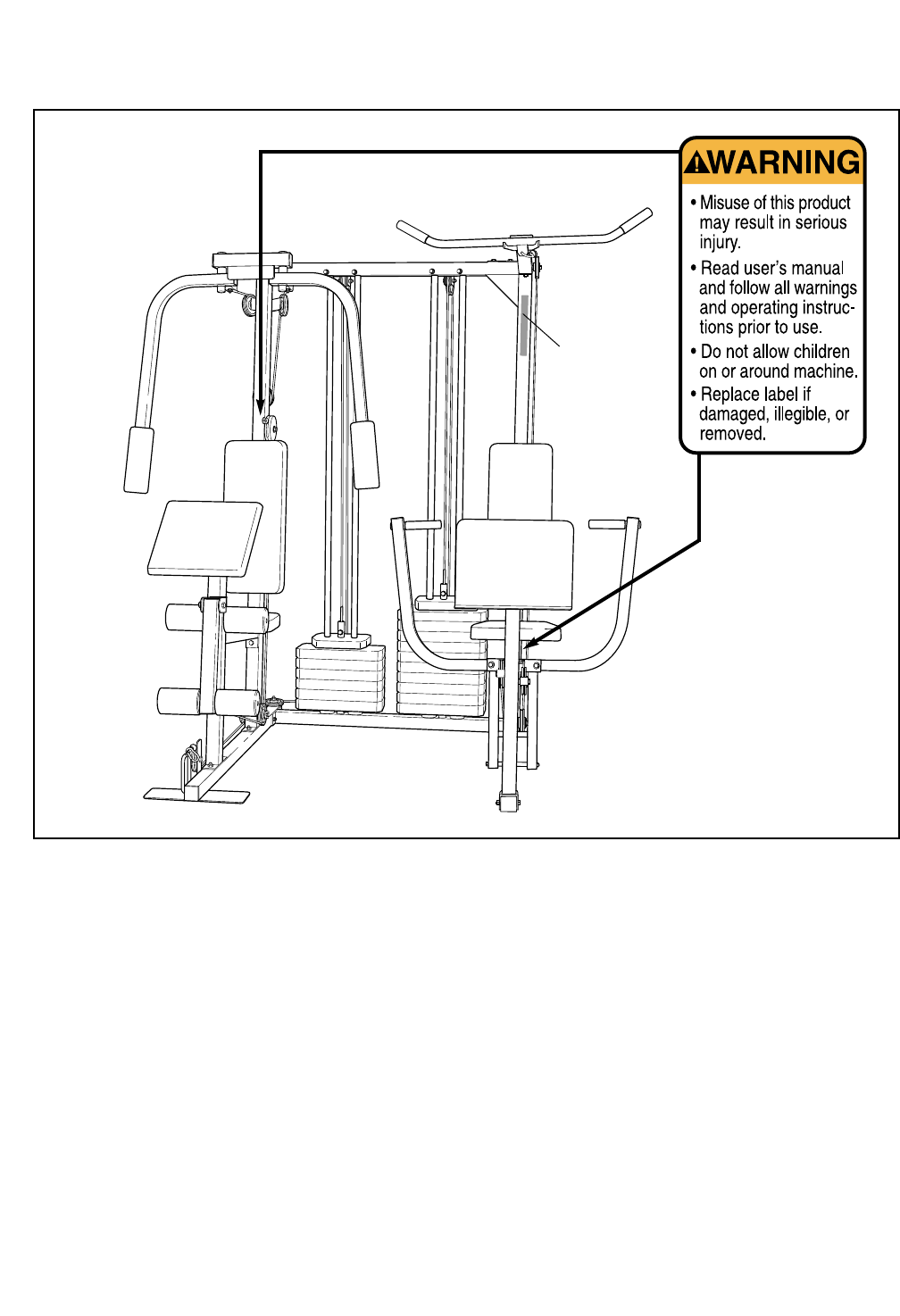 WARNING

• Misuse of this product may result in serious injury.

• Read user's manual and follow all warnings and operating instructions prior to use.

• Do not allow children on or around machine.

• Replace label if damaged, illegible, or removed.