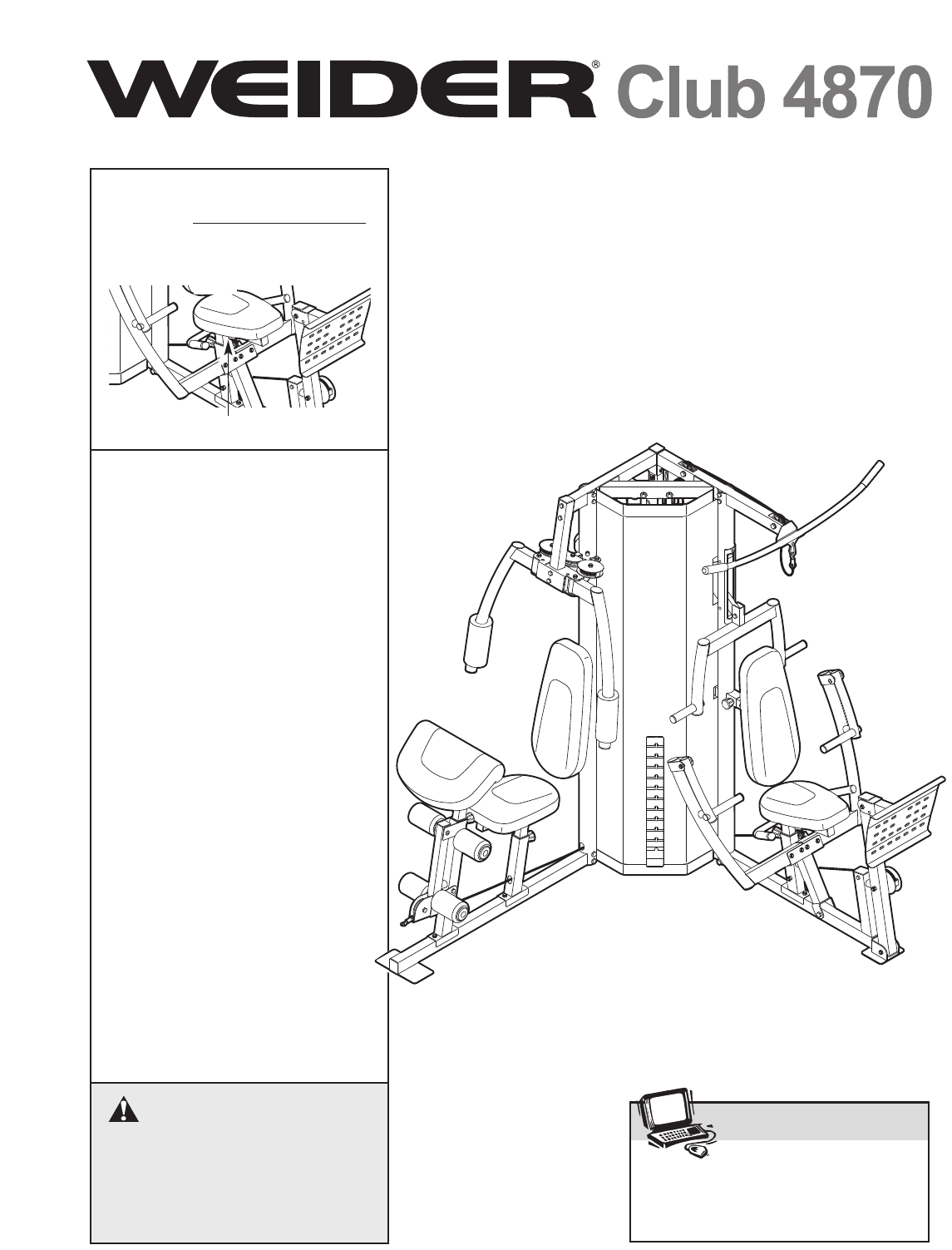 WEIDER® Club 4870