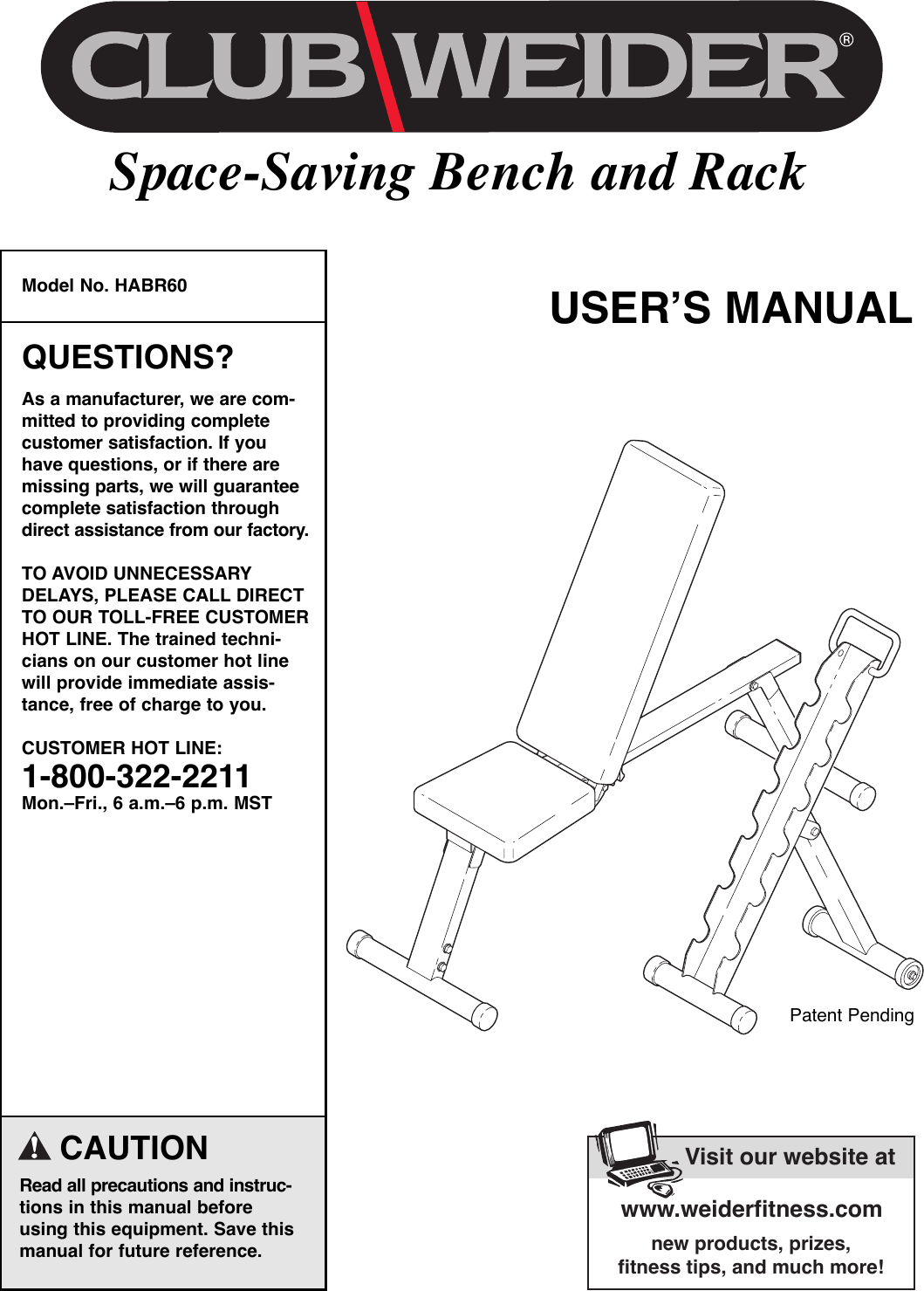 CLUB WEIDER®

Space-Saving Bench and Rack

Model No. HABR60

QUESTIONS?

As a manufacturer, we are committed to providing complete customer satisfaction. If you have questions, or if there are missing parts, we will guarantee complete satisfaction through direct assistance from our factory.

TO AVOID UNNECESSARY DELAYS, PLEASE CALL DIRECT TO OUR TOLL-FREE CUSTOMER HOT LINE. The trained technicians on our customer hot line will provide immediate assistance, free of charge to you.

CUSTOMER HOT LINE:
1-800-322-2211
Mon.–Fri., 6 a.m.–6 p.m. MST

CAUTION

Read all precautions and instructions in this manual before using this equipment. Save this manual for future reference.

USER'S MANUAL

Patent Pending

Visit our website at
www.weiderfitness.com
new products, prizes, fitness tips, and much more!