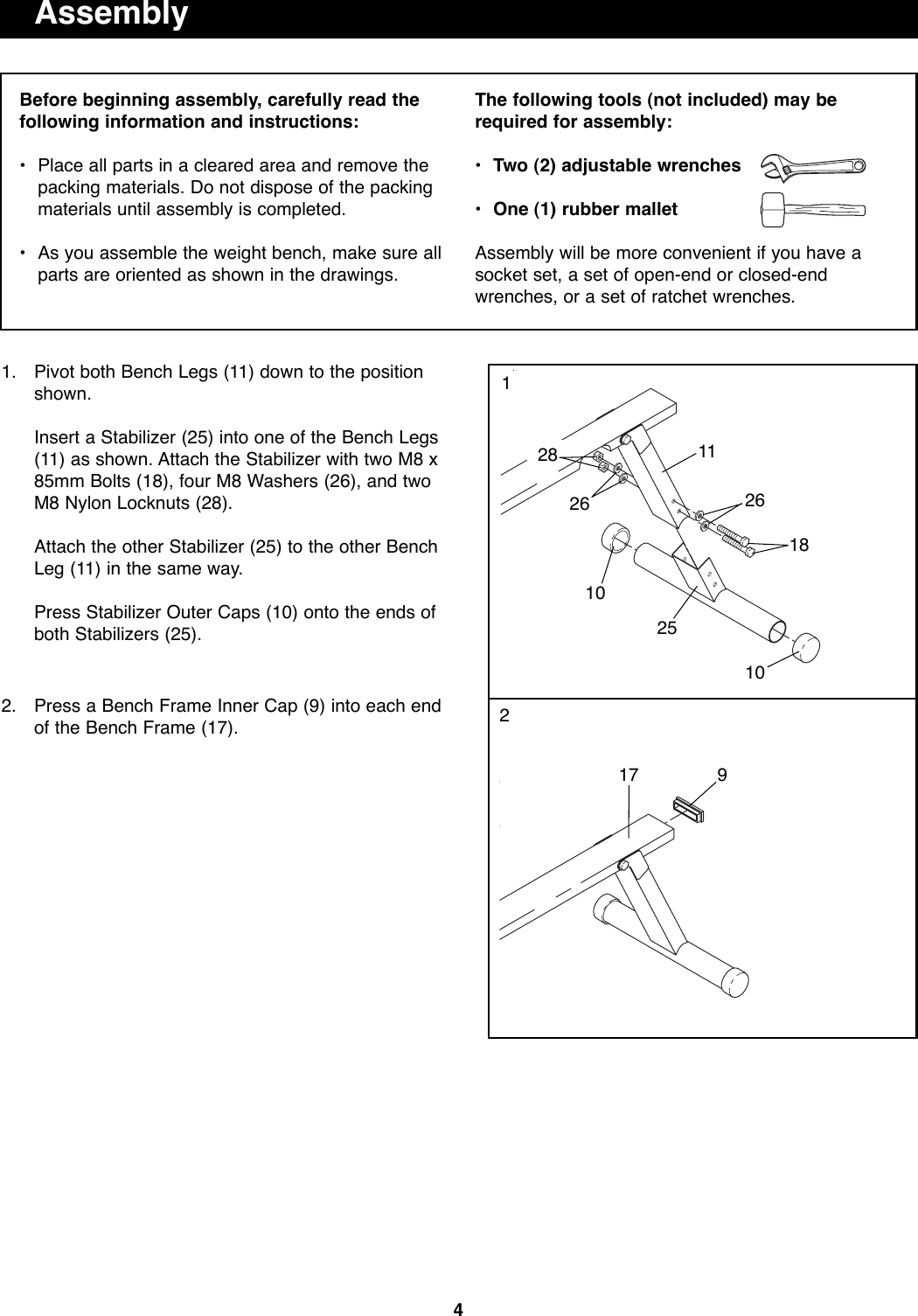 Assembly

Before beginning assembly, carefully read the following information and instructions:

• Place all parts in a cleared area and remove the packing materials. Do not dispose of the packing materials until assembly is completed.

• As you assemble the weight bench, make sure all parts are oriented as shown in the drawings.

The following tools (not included) may be required for assembly:

• Two (2) adjustable wrenches

• One (1) rubber mallet

Assembly will be more convenient if you have a socket set, a set of open-end or closed-end wrenches, or a set of ratchet wrenches.

1. Pivot both Bench Legs (11) down to the position shown.

Insert a Stabilizer (25) into one of the Bench Legs (11) as shown. Attach the Stabilizer with two M8 x 85mm Bolts (18), four M8 Washers (26), and two M8 Nylon Locknuts (28).

Attach the other Stabilizer (25) to the other Bench Leg (11) in the same way.

Press Stabilizer Outer Caps (10) onto the ends of both Stabilizers (25).

2. Press a Bench Frame Inner Cap (9) into each end of the Bench Frame (17).

1
28
11
26
26
18
10
25
10

2
17
9

4