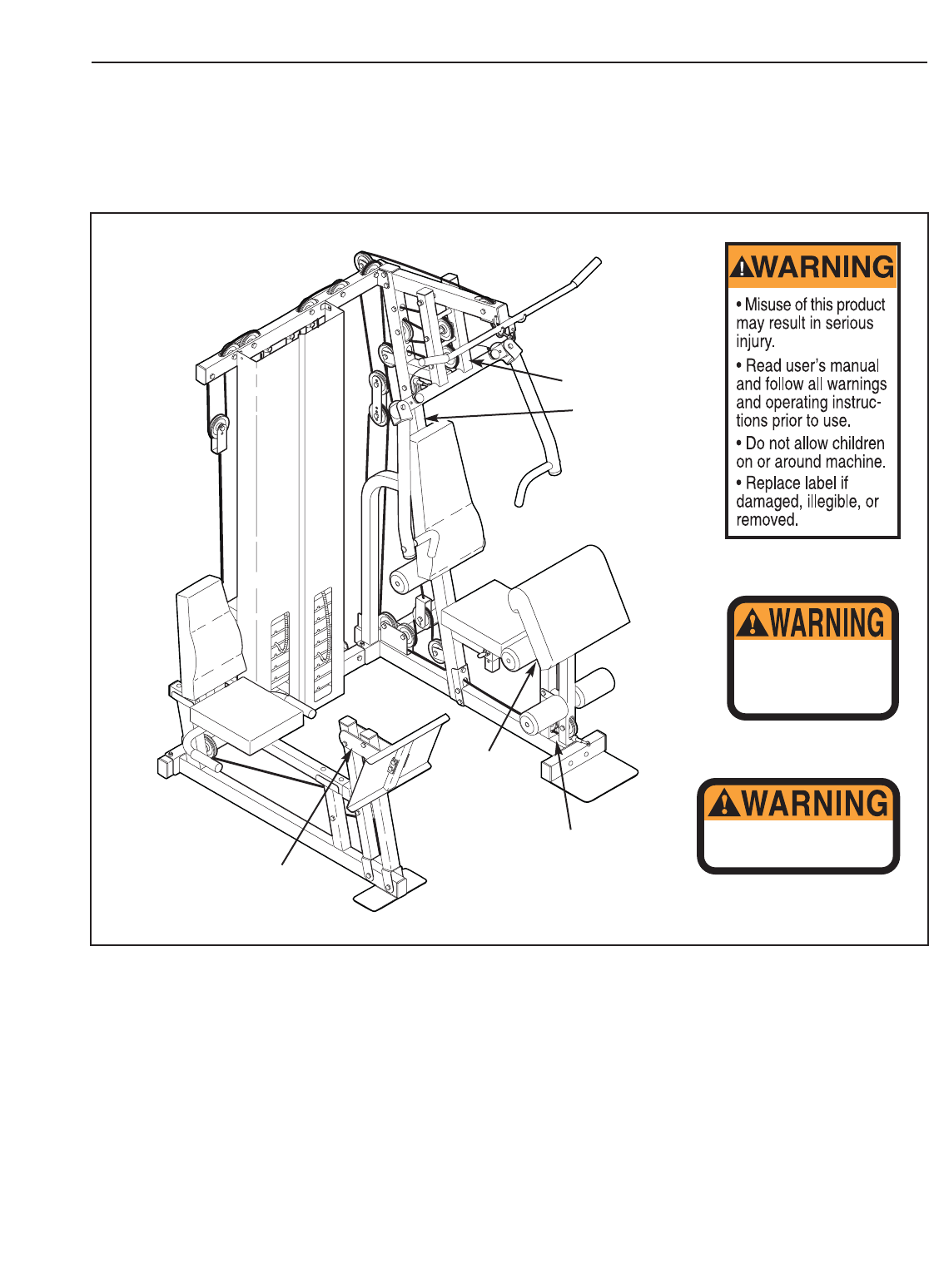 WARNING

• Misuse of this product may result in serious injury.

• Read user's manual and follow all warnings and operating instructions prior to use.

• Do not allow children on or around machine.

• Replace label if damaged, illegible, or removed.

WARNING

WARNING