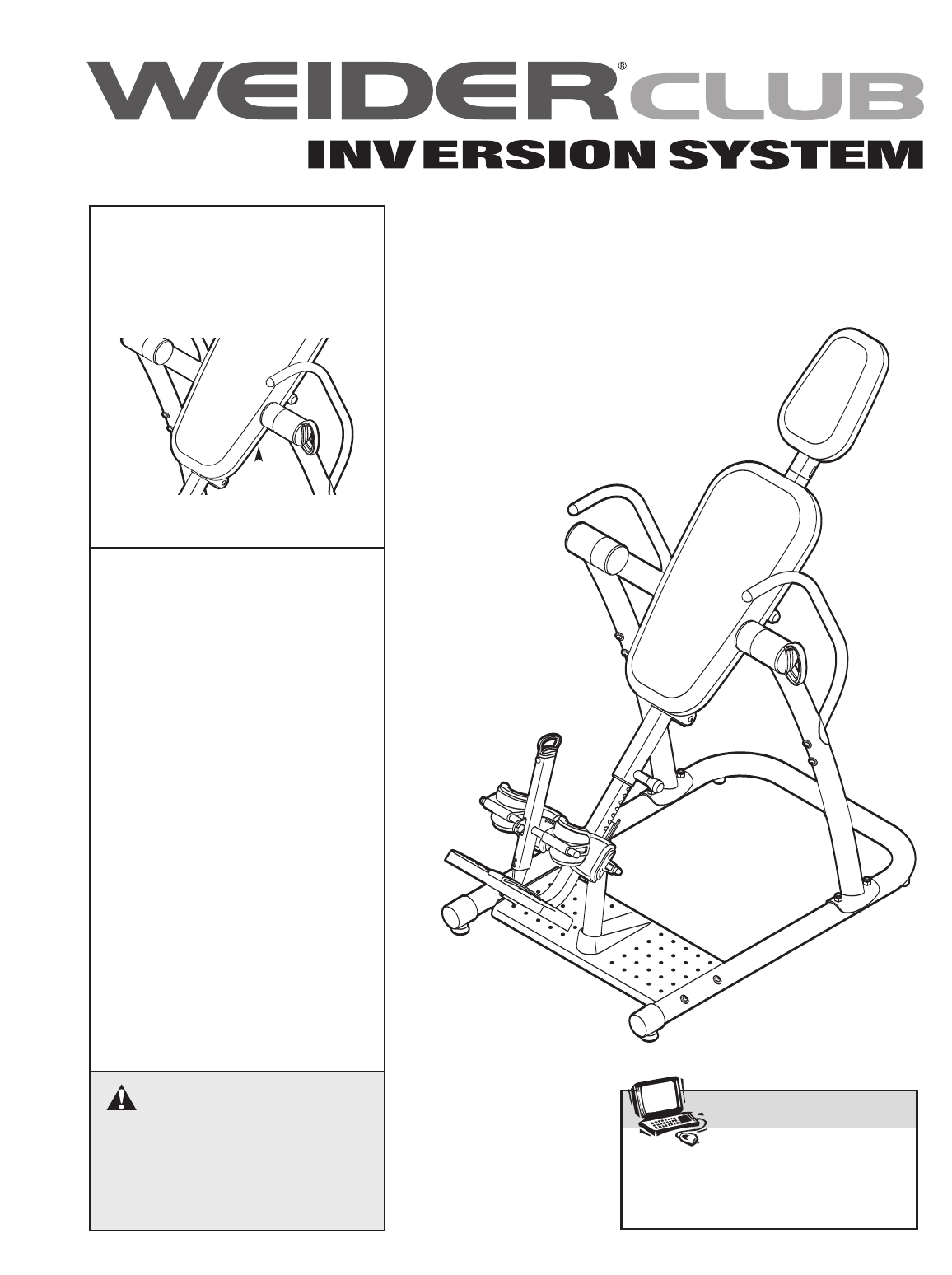 WEIDER® CLUB
INVERSION SYSTEM