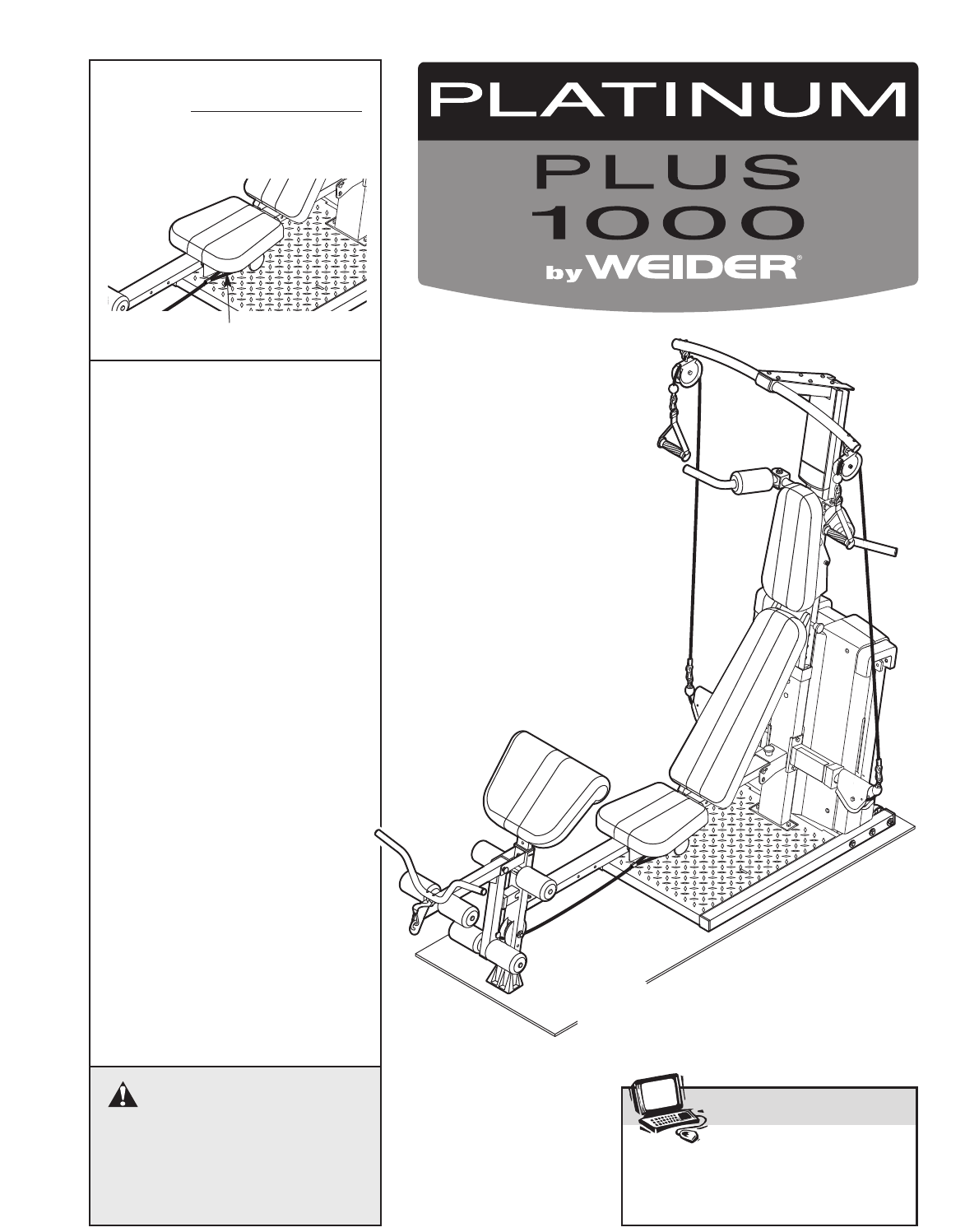 PLATINUM
PLUS
1000
by WEIDER®