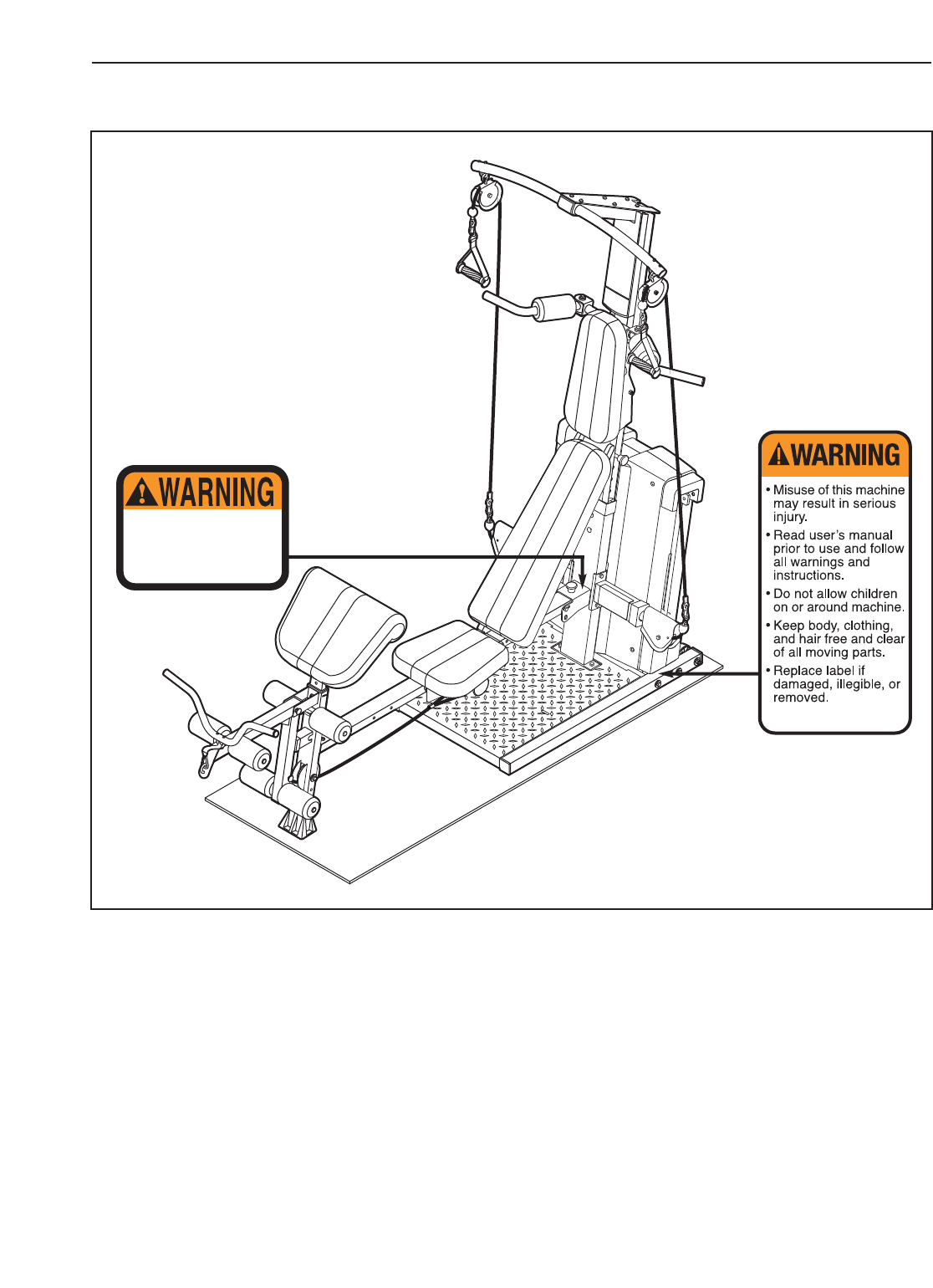 WARNING

WARNING

• Misuse of this machine may result in serious injury.

• Read user's manual prior to use and follow all warnings and instructions.

• Do not allow children on or around machine.

• Keep body, clothing, and hair free and clear of all moving parts.

• Replace label if damaged, illegible, or removed.