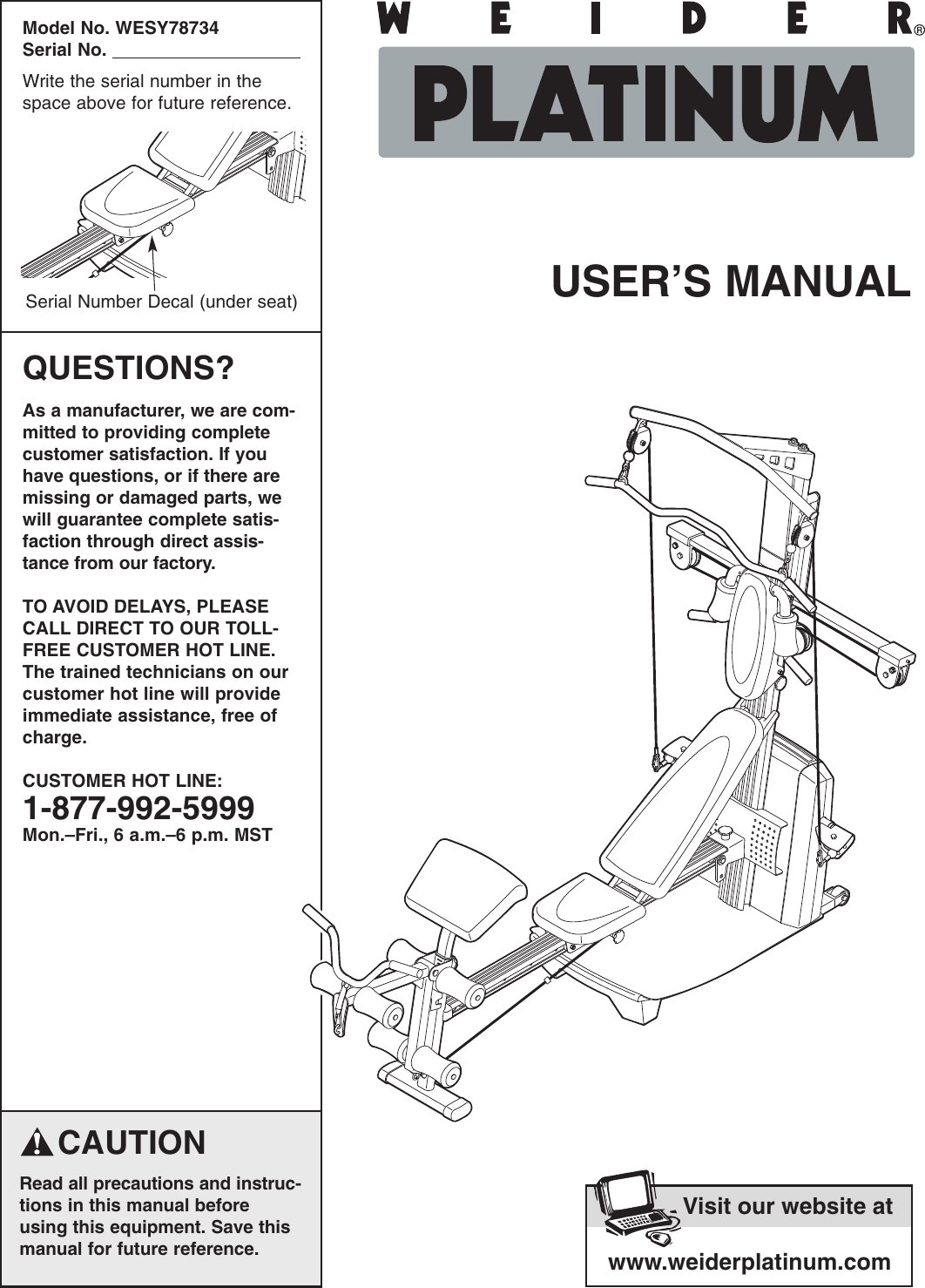 Model No. WESY78734
Serial No.

Write the serial number in the space above for future reference.

Serial Number Decal (under seat)

QUESTIONS?

As a manufacturer, we are committed to providing complete customer satisfaction. If you have questions, or if there are missing or damaged parts, we will guarantee complete satisfaction through direct assistance from our factory.

TO AVOID DELAYS, PLEASE CALL DIRECT TO OUR TOLL-FREE CUSTOMER HOT LINE. The trained technicians on our customer hot line will provide immediate assistance, free of charge.

CUSTOMER HOT LINE:
1-877-992-5999
Mon.–Fri., 6 a.m.–6 p.m. MST

CAUTION

Read all precautions and instructions in this manual before using this equipment. Save this manual for future reference.

WEIDER®

PLATINUM

USER'S MANUAL

Visit our website at

www.weiderplatinum.com