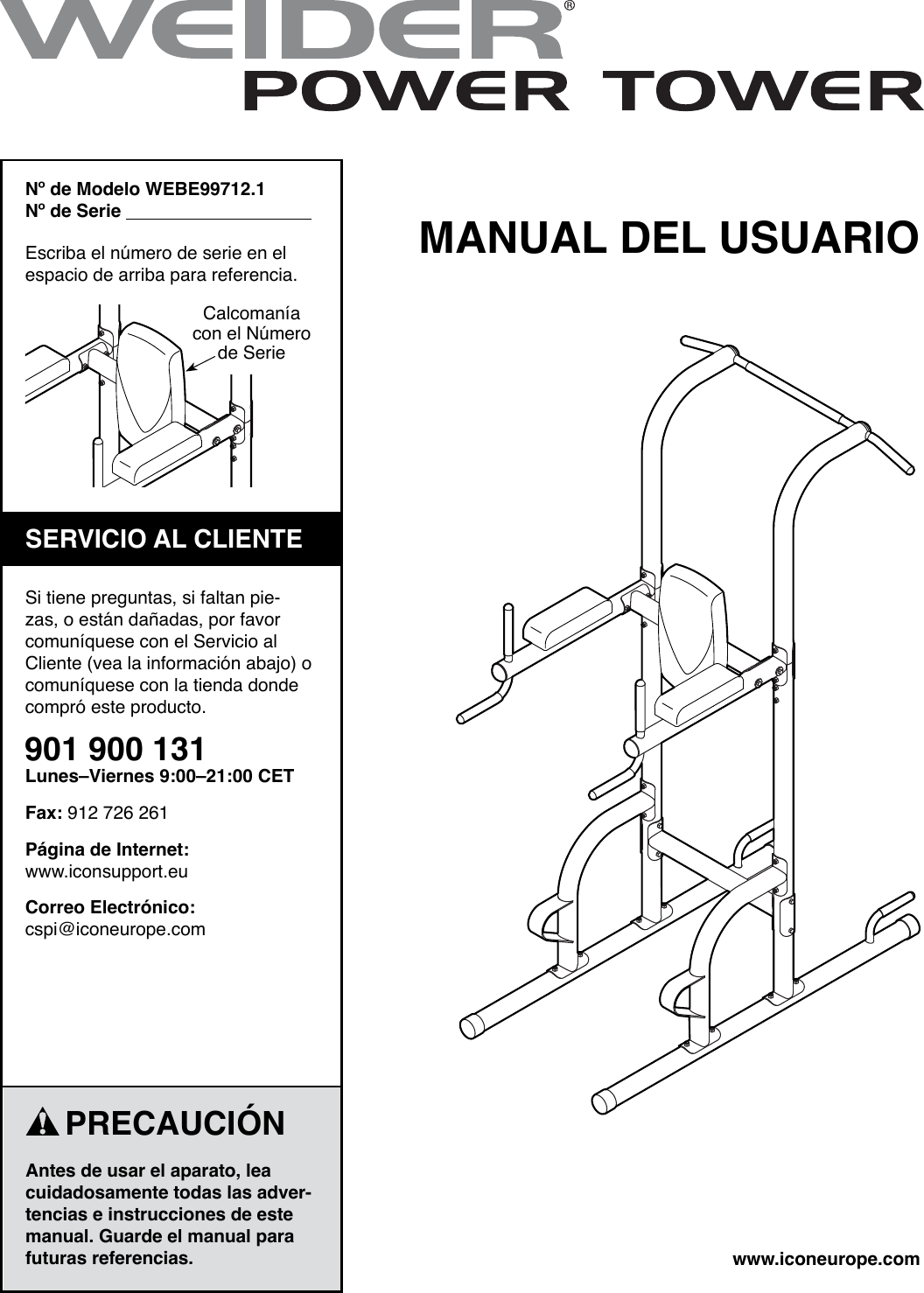 WEIDER®
POWER TOWER

Nº de Modelo WEBE99712.1
Nº de Serie

Escriba el número de serie en el espacio de arriba para referencia.

Calcomanía con el Número de Serie

SERVICIO AL CLIENTE

Si tiene preguntas, si faltan piezas, o están dañadas, por favor comuníquese con el Servicio al Cliente (vea la información abajo) o comuníquese con la tienda donde compró este producto.

901 900 131
Lunes–Viernes 9:00–21:00 CET

Fax: 912 726 261

Página de Internet:
www.iconsupport.eu

Correo Electrónico:
cspi@iconeurope.com

PRECAUCIÓN

Antes de usar el aparato, lea cuidadosamente todas las advertencias e instrucciones de este manual. Guarde el manual para futuras referencias.

MANUAL DEL USUARIO

www.iconeurope.com