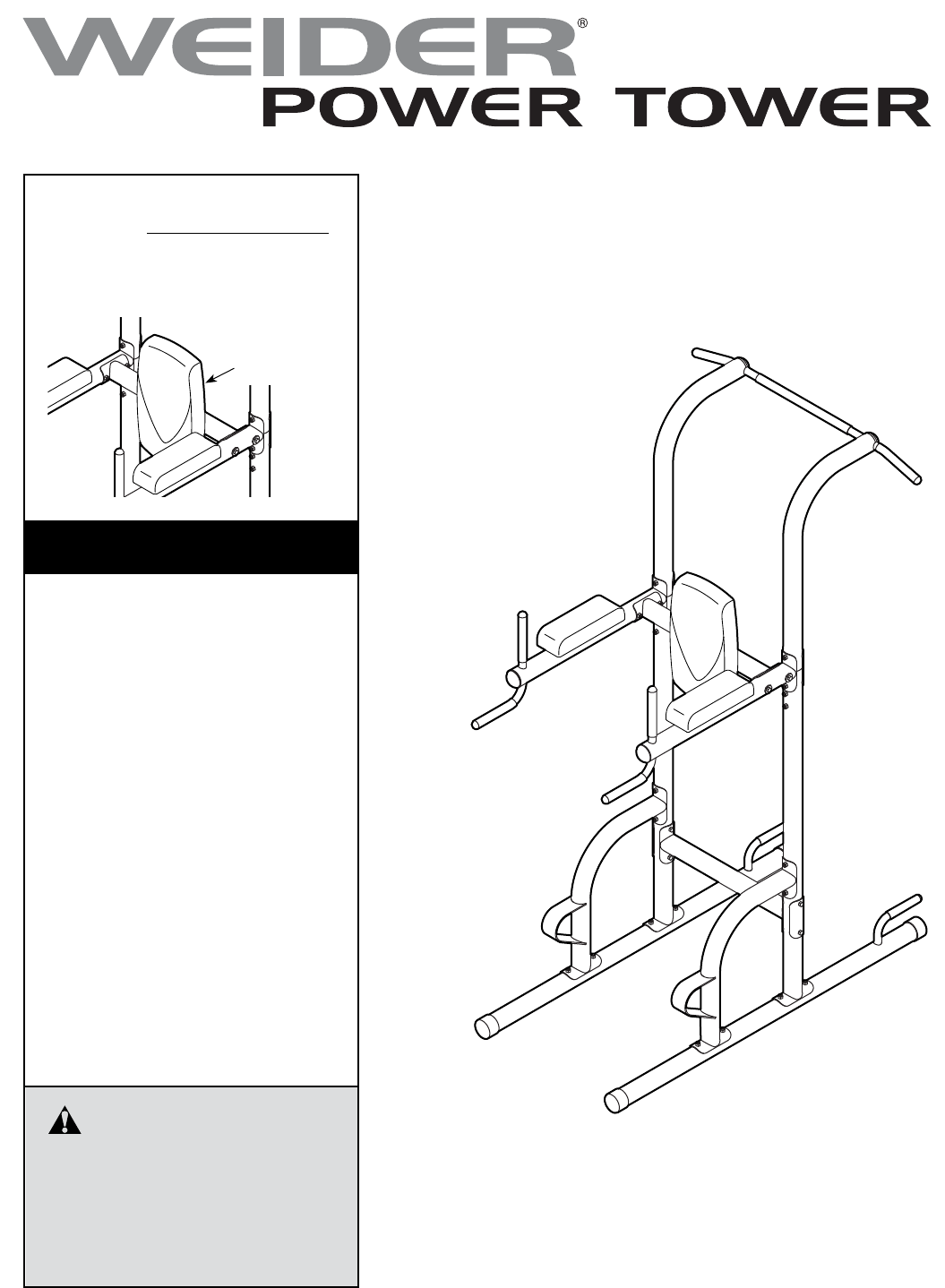 WEIDER®
POWER TOWER