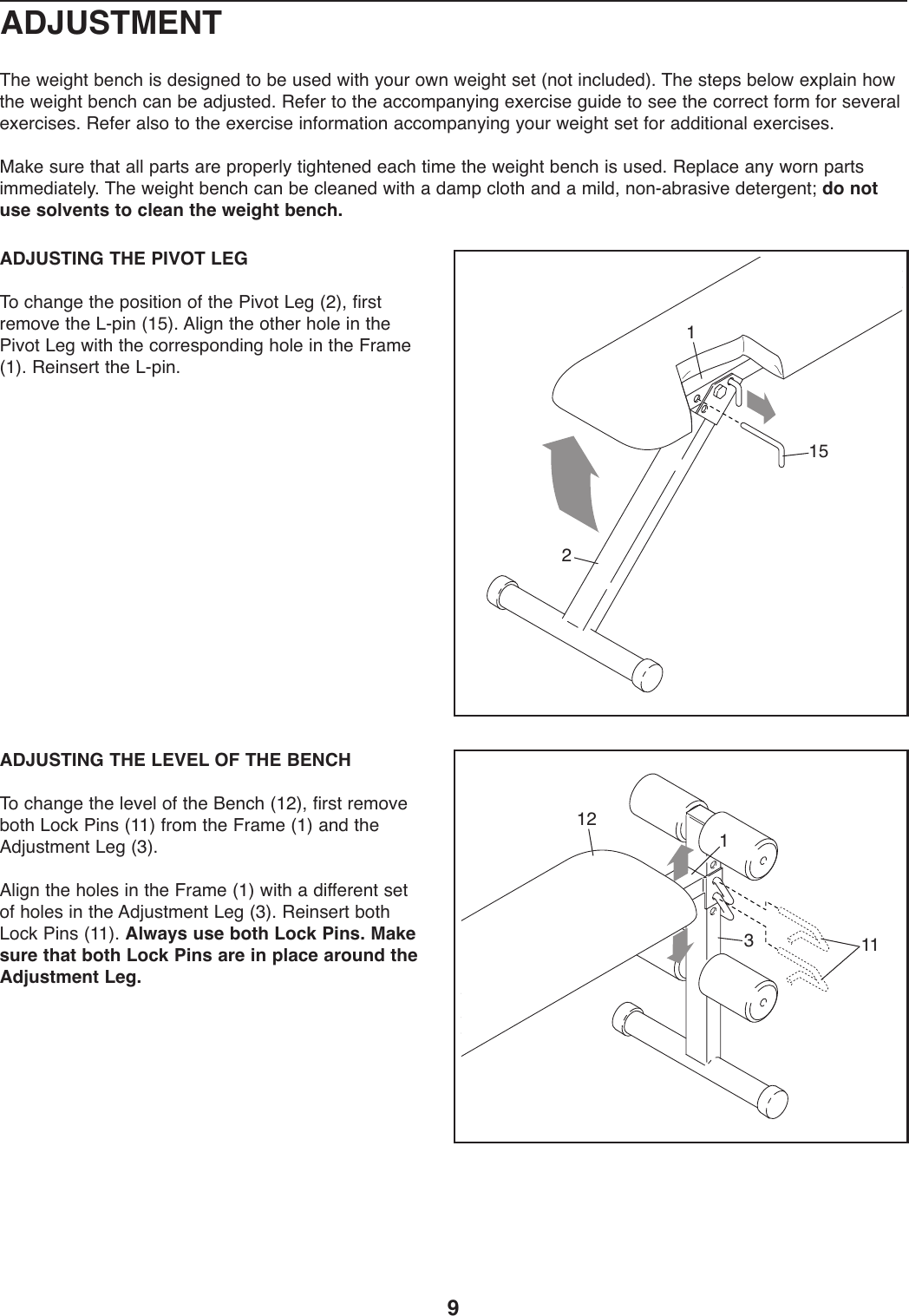 ADJUSTMENT

The weight bench is designed to be used with your own weight set (not included). The steps below explain how the weight bench can be adjusted. Refer to the accompanying exercise guide to see the correct form for several exercises. Refer also to the exercise information accompanying your weight set for additional exercises.

Make sure that all parts are properly tightened each time the weight bench is used. Replace any worn parts immediately. The weight bench can be cleaned with a damp cloth and a mild, non-abrasive detergent; do not use solvents to clean the weight bench.

ADJUSTING THE PIVOT LEG

To change the position of the Pivot Leg (2), first remove the L-pin (15). Align the other hole in the Pivot Leg with the corresponding hole in the Frame (1). Reinsert the L-pin.

1

15

2

ADJUSTING THE LEVEL OF THE BENCH

To change the level of the Bench (12), first remove both Lock Pins (11) from the Frame (1) and the Adjustment Leg (3).

Align the holes in the Frame (1) with a different set of holes in the Adjustment Leg (3). Reinsert both Lock Pins (11). Always use both Lock Pins. Make sure that both Lock Pins are in place around the Adjustment Leg.

12

1

3

11

9