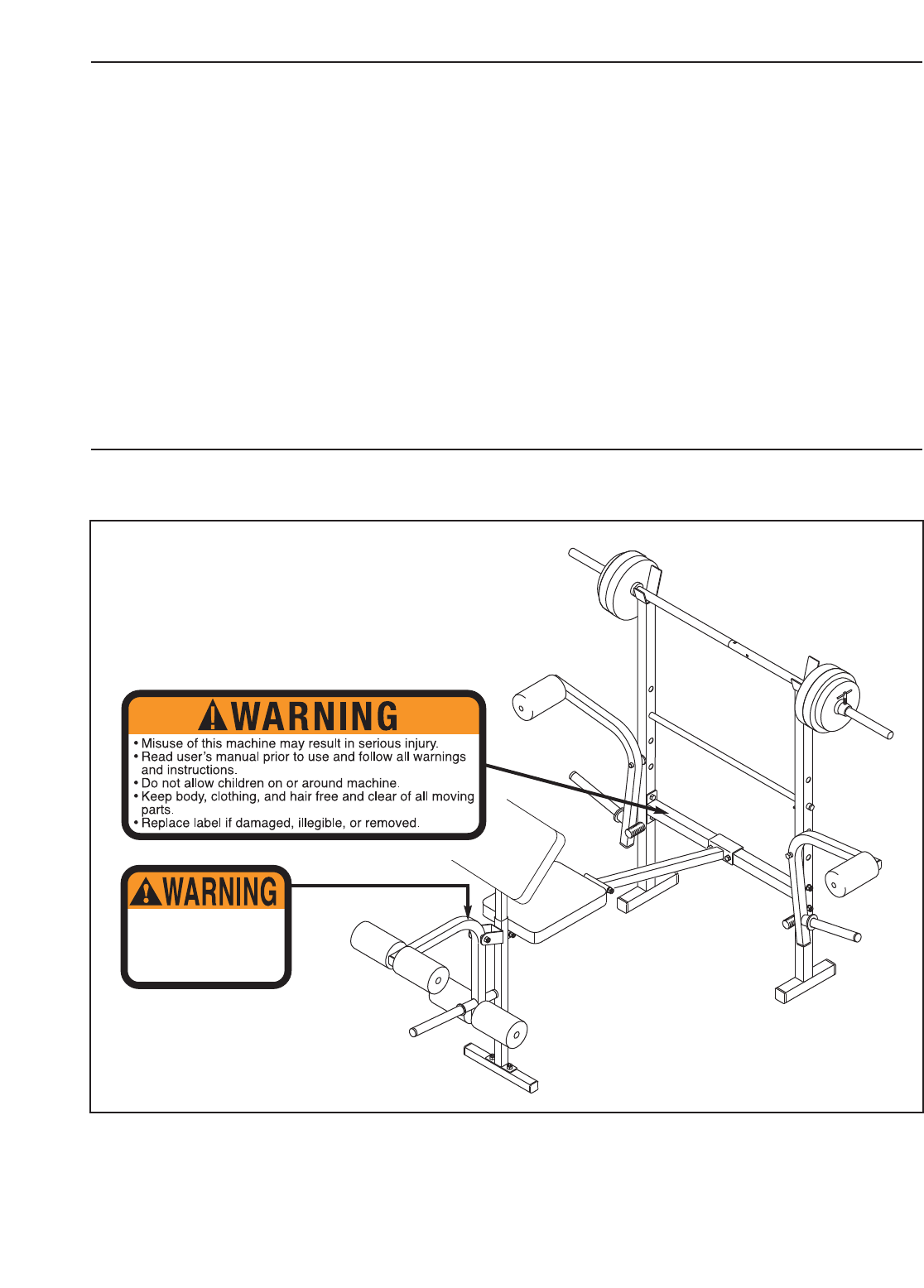 WARNING

• Misuse of this machine may result in serious injury.
• Read user's manual prior to use and follow all warnings and instructions.
• Do not allow children on or around machine.
• Keep body, clothing, and hair free and clear of all moving parts.
• Replace label if damaged, illegible, or removed.

WARNING