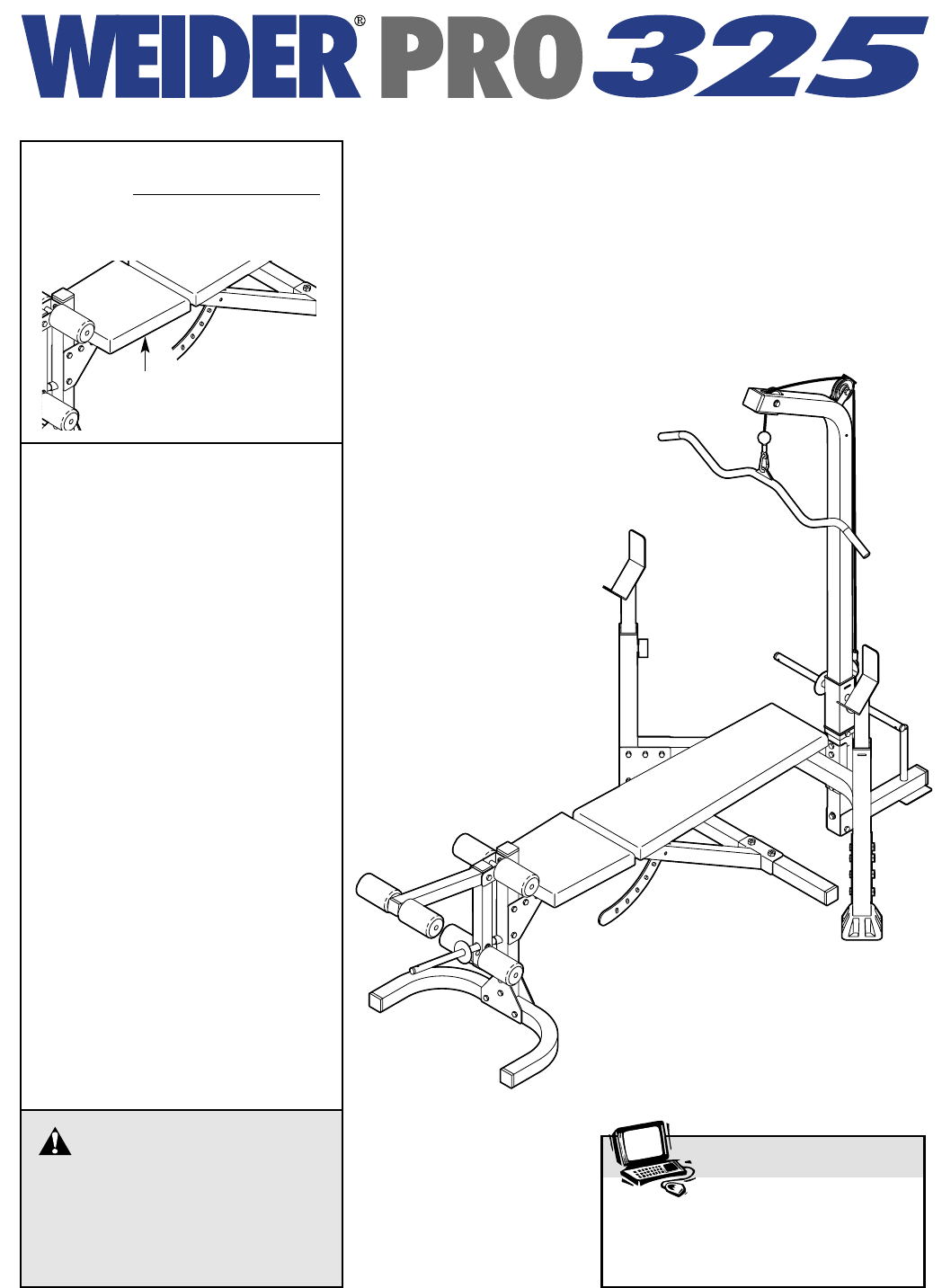 WEIDER® PRO 325